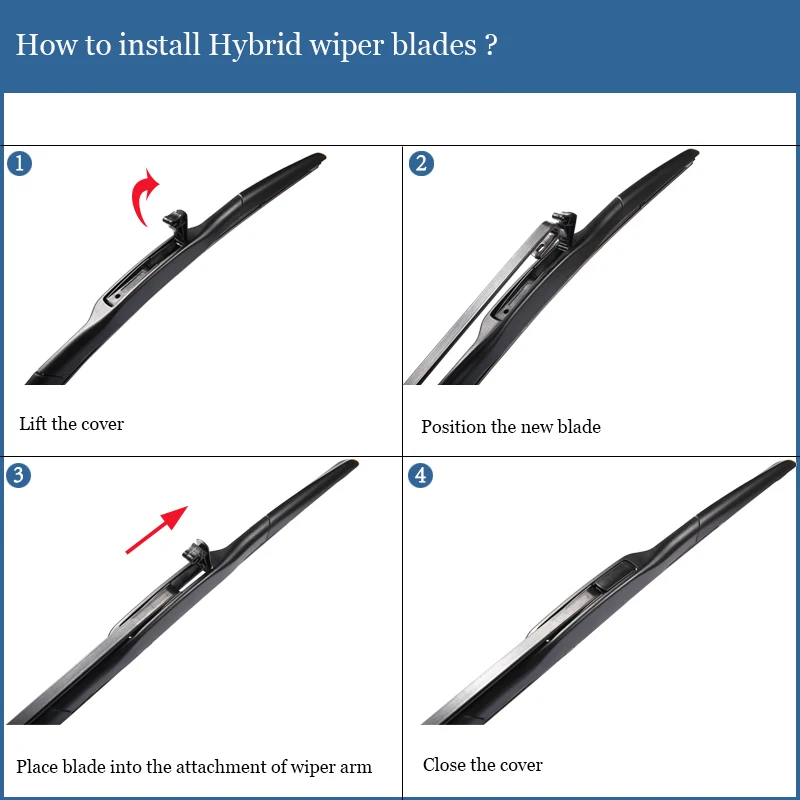 How to install Hybrid wiper blades ?

1

Lift the cover

2

Position the new blade

3

Place blade into the attachment of wiper arm

4

Close the cover