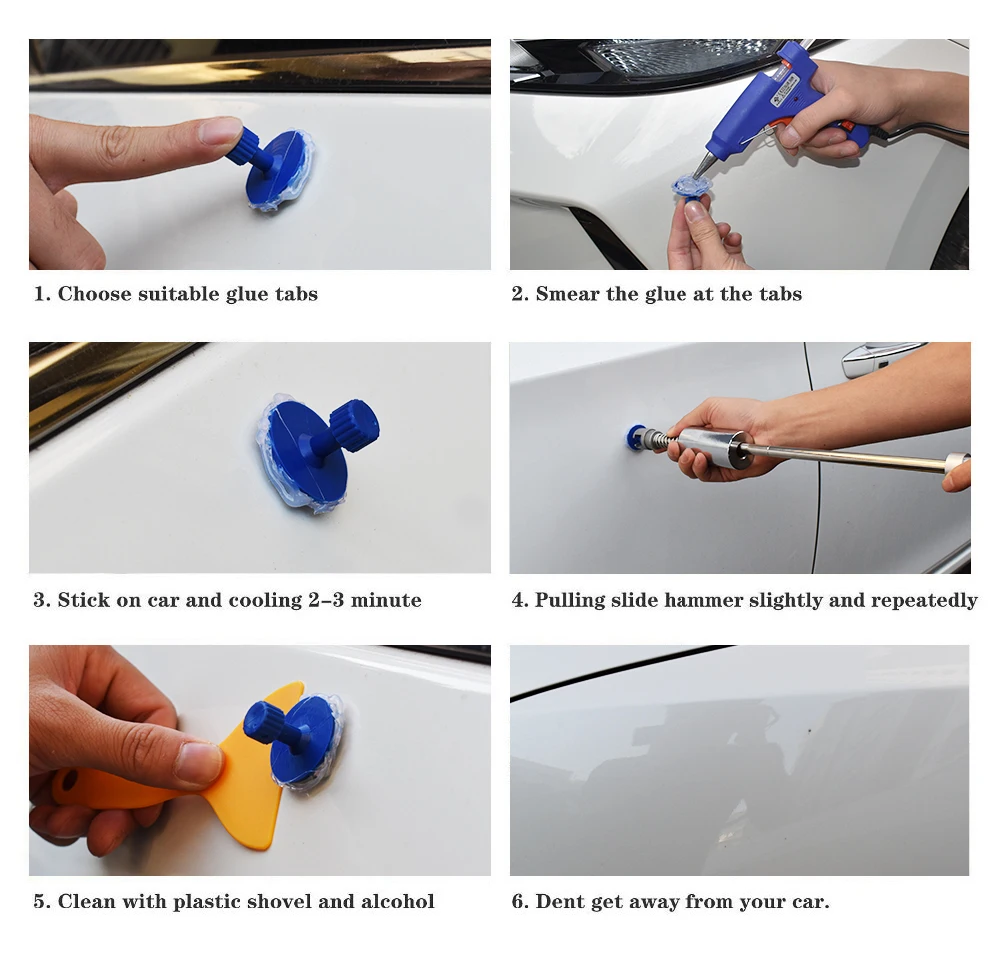 1. Choose suitable glue tabs

2. Smear the glue at the tabs

3. Stick on car and cooling 2–3 minute

4. Pulling slide hammer slightly and repeatedly

5. Clean with plastic shovel and alcohol

6. Dent get away from your car.