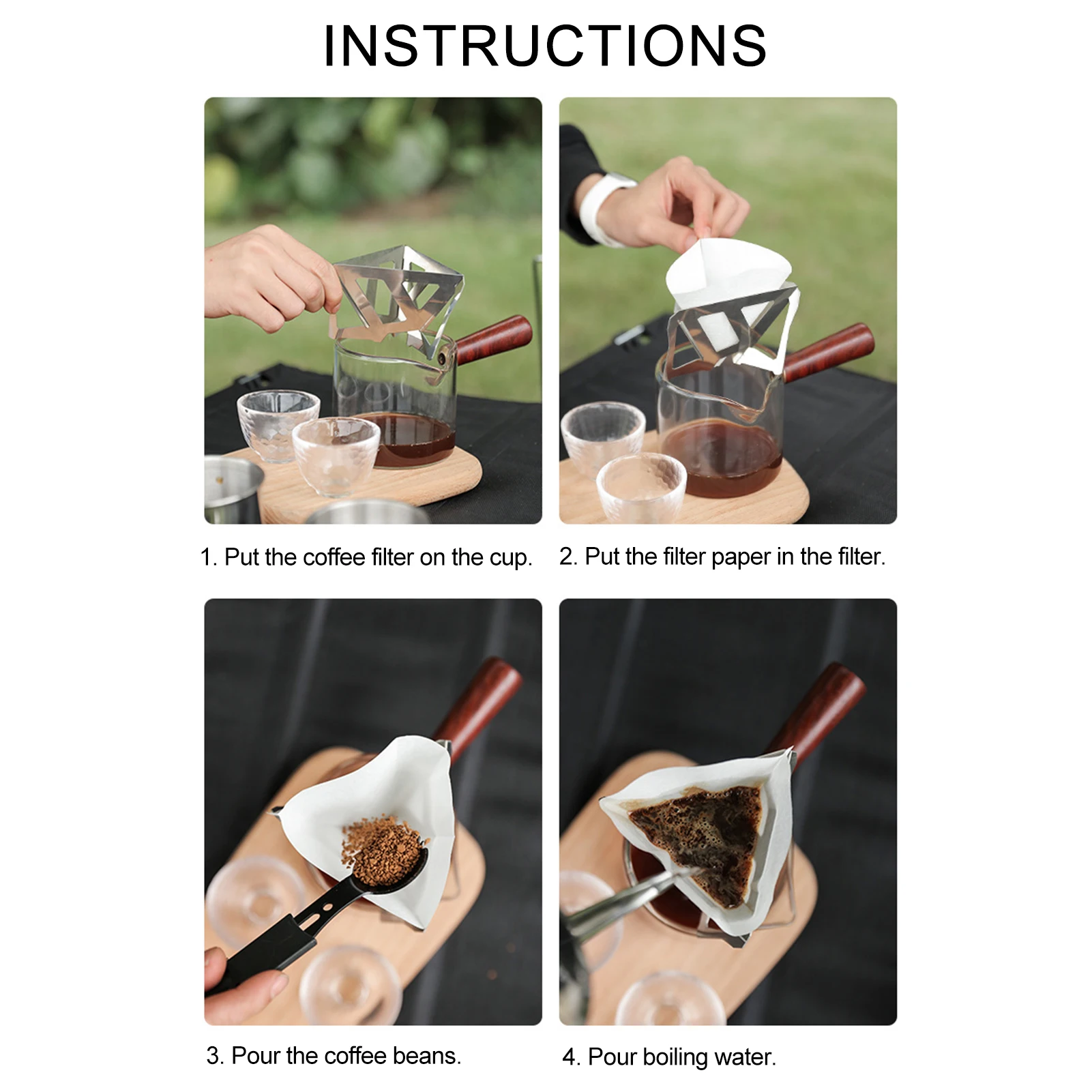 INSTRUCTIONS

1. Put the coffee filter on the cup.

2. Put the filter paper in the filter.

3. Pour the coffee beans.

4. Pour boiling water.