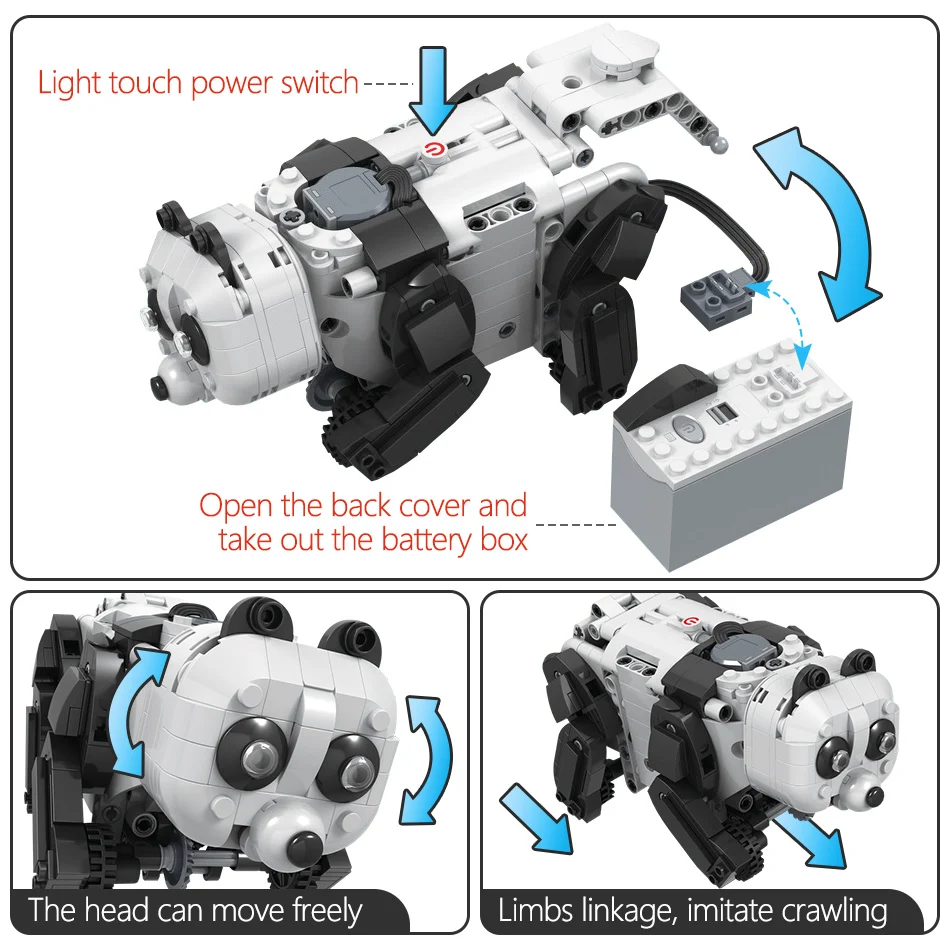 Light touch power switch

Open the back cover and take out the battery box

The head can move freely

Limbs linkage, imitate crawling