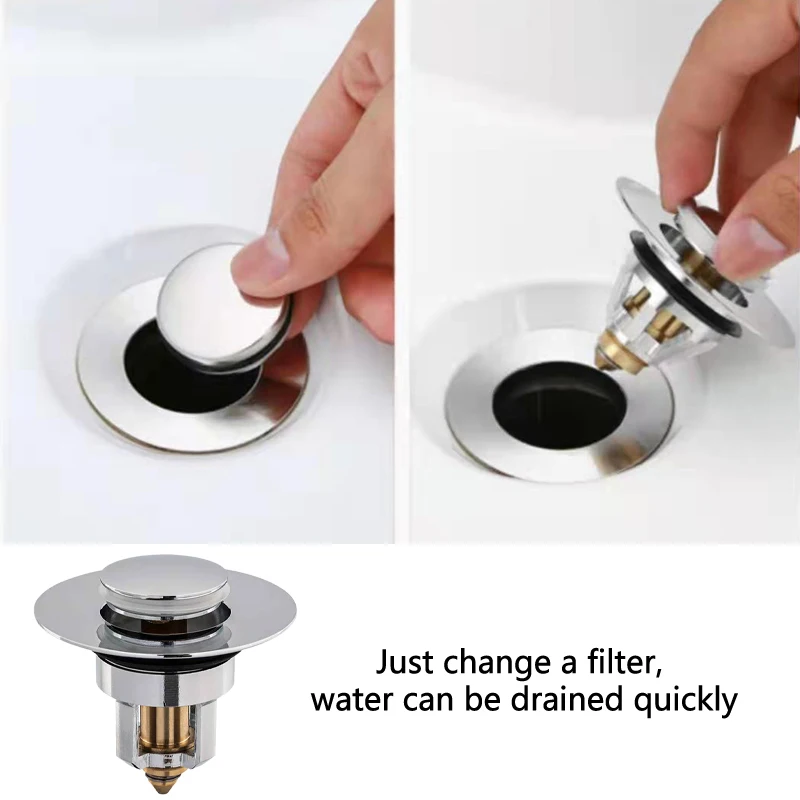 Just change a filter, water can be drained quickly