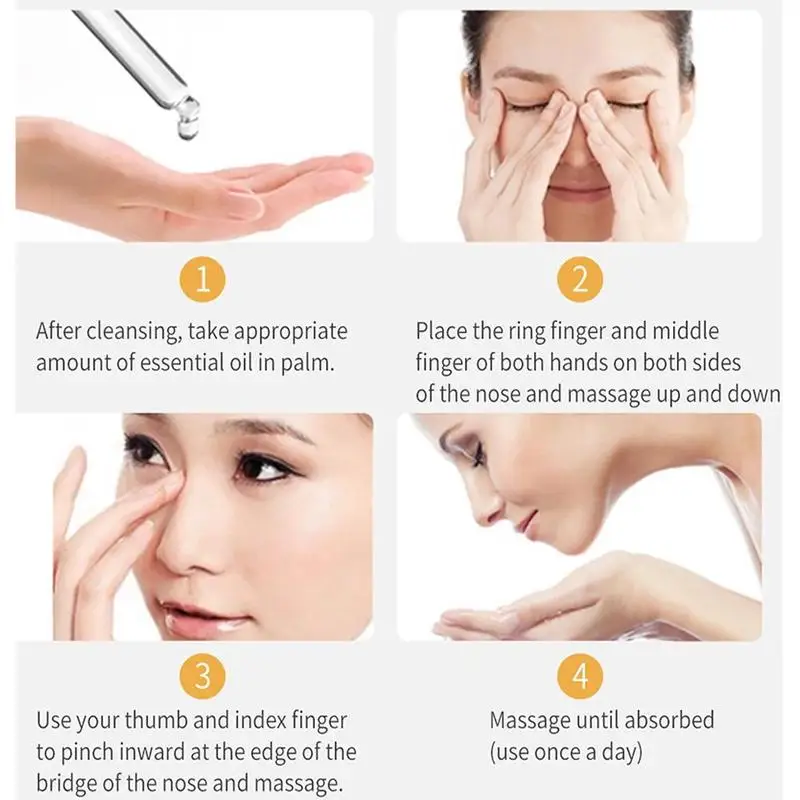 1

After cleansing, take appropriate amount of essential oil in palm.

2

Place the ring finger and middle finger of both hands on both sides of the nose and massage up and down

3

Use your thumb and index finger to pinch inward at the edge of the bridge of the nose and massage.

4

Massage until absorbed (use once a day)