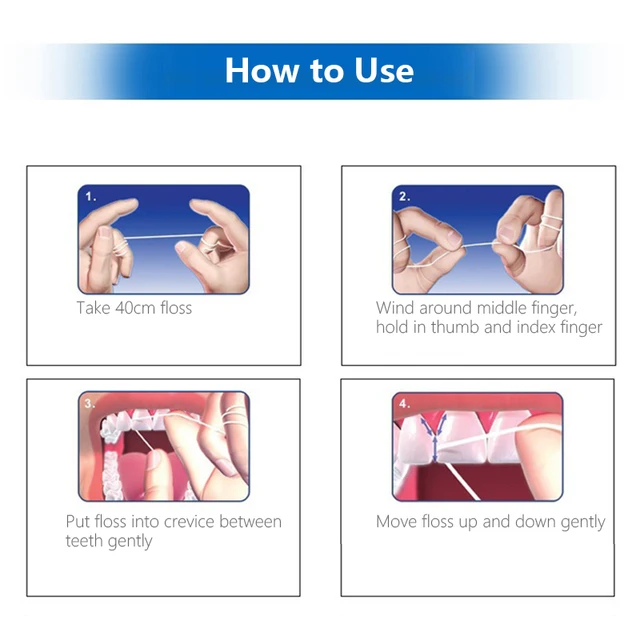 How to Use

1.

Take 40cm floss

2.

Wind around middle finger, hold in thumb and index finger

3.

Put floss into crevice between teeth gently

4.

Move floss up and down gently