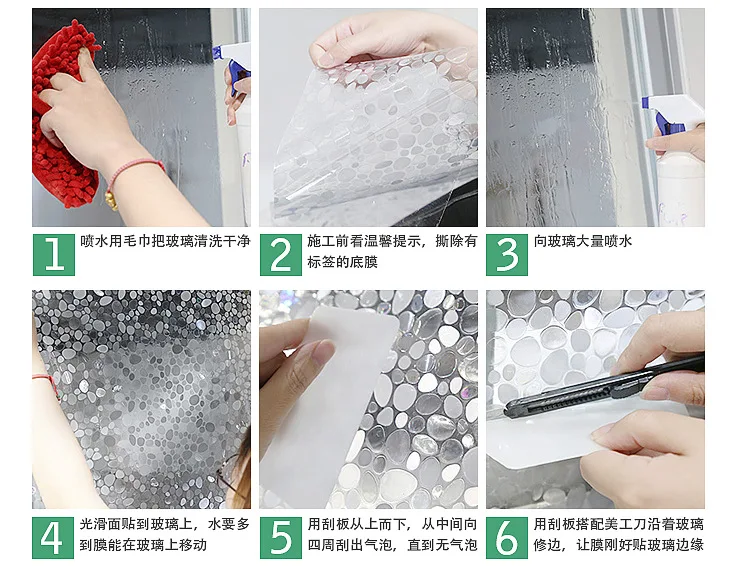 1 喷水用毛巾把玻璃清洗干净

2 施工前看温馨提示，撕除有标签的底膜

3 向玻璃大量喷水

4 光滑面贴到玻璃上，水要多到膜能在玻璃上移动

5 用刮板从上而下，从中间向四周刮出气泡，直到无气泡

6 用刮板搭配美工刀沿着玻璃修边，让膜刚好贴玻璃边缘