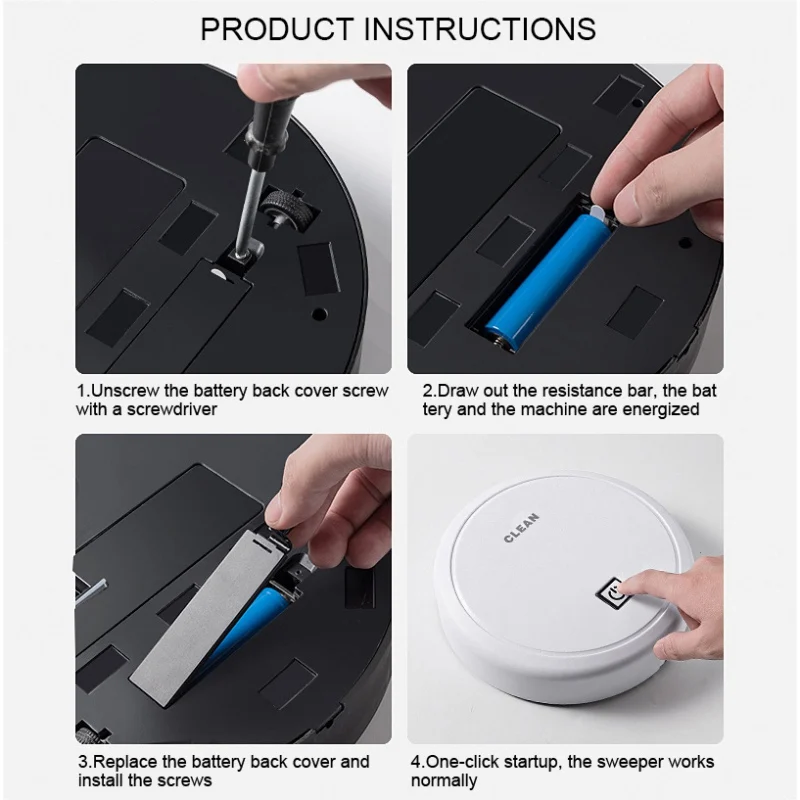 PRODUCT INSTRUCTIONS

1.Unscrew the battery back cover screw with a screwdriver

2.Draw out the resistance bar, the bat tery and the machine are energized

3.Replace the battery back cover and install the screws

CLEAN

4.One-click startup, the sweeper works normally