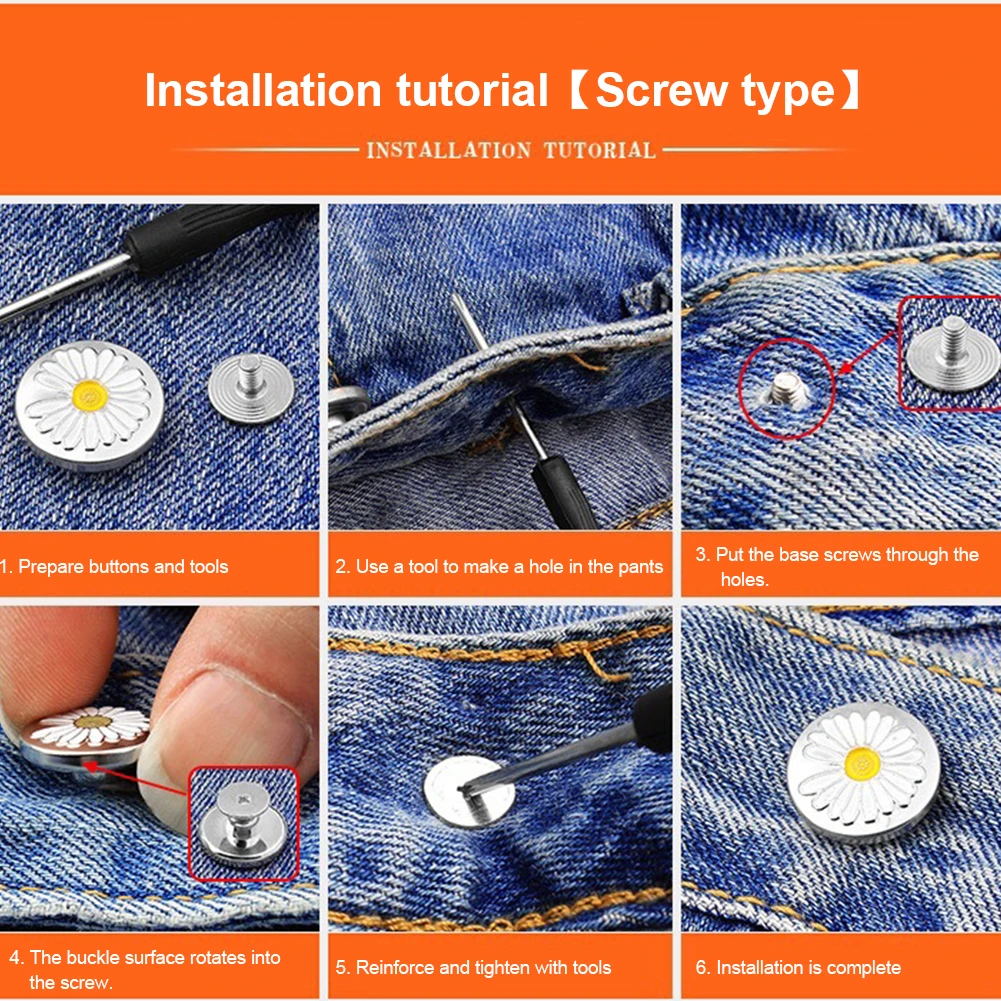 Installation tutorial【Screw type】

INSTALLATION TUTORIAL

1. Prepare buttons and tools

2. Use a tool to make a hole in the pants

3. Put the base screws through the holes.

4. The buckle surface rotates into the screw.

5. Reinforce and tighten with tools

6. Installation is complete