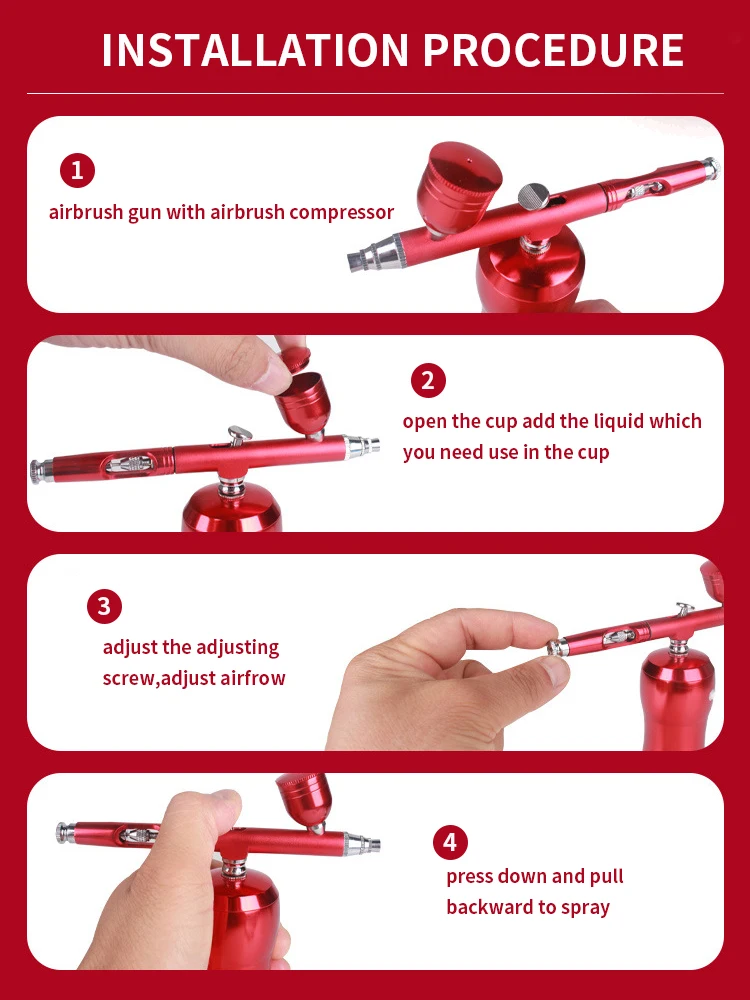 INSTALLATION PROCEDURE

1
airbrush gun with airbrush compressor

2
open the cup add the liquid which you need use in the cup

3
adjust the adjusting screw,adjust airfrow

4
press down and pull backward to spray