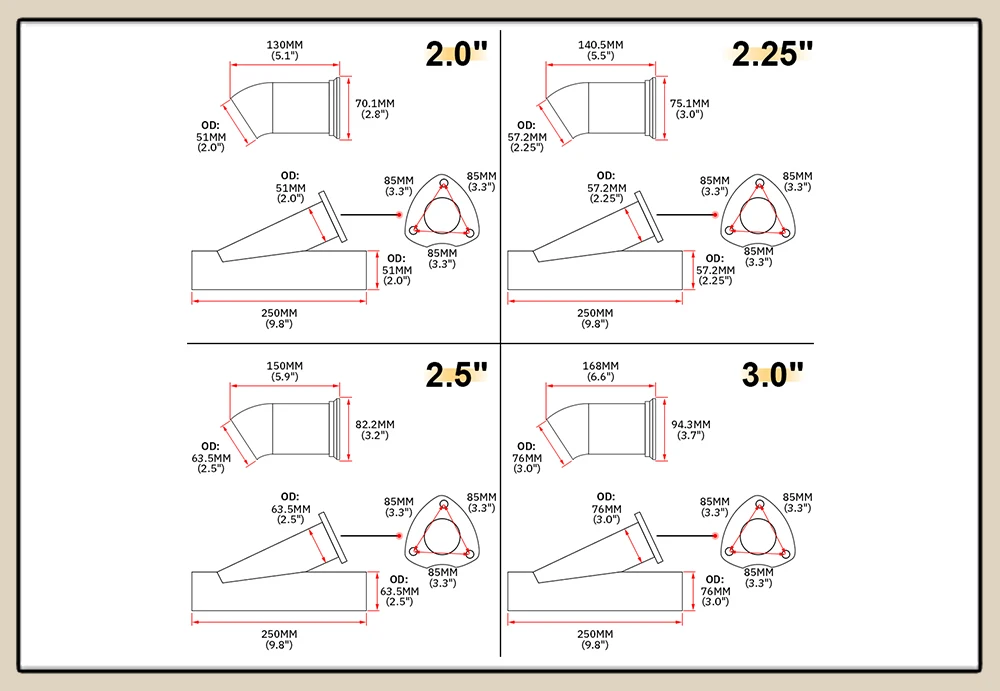 2.0"

130MM
(5.1")

70.1MM
(2.8")

OD:
51MM
(2.0")

OD:
51MM
(2.0")

85MM
(3.3")

85MM
(3.3")

85MM
(3.3")

OD:
51MM
(2.0")

250MM
(9.8")

2.25"

140.5MM
(5.5")

75.1MM
(3.0")

OD:
57.2MM
(2.25")

OD:
57.2MM
(2.25")

85MM
(3.3")

85MM
(3.3")

85MM
(3.3")

OD:
57.2MM
(2.25")

250MM
(9.8")

2.5"

150MM
(5.9")

82.2MM
(3.2")

OD:
63.5MM
(2.5")

OD:
63.5MM
(2.5")

85MM
(3.3")

85MM
(3.3")

85MM
(3.3")

OD:
63.5MM
(2.5")

250MM
(9.8")

3.0"

168MM
(6.6")

94.3MM
(3.7")

OD:
76MM
(3.0")

OD:
76MM
(3.0")

85MM
(3.3")

85MM
(3.3")

85MM
(3.3")

OD:
76MM
(3.0")

250MM
(9.8")