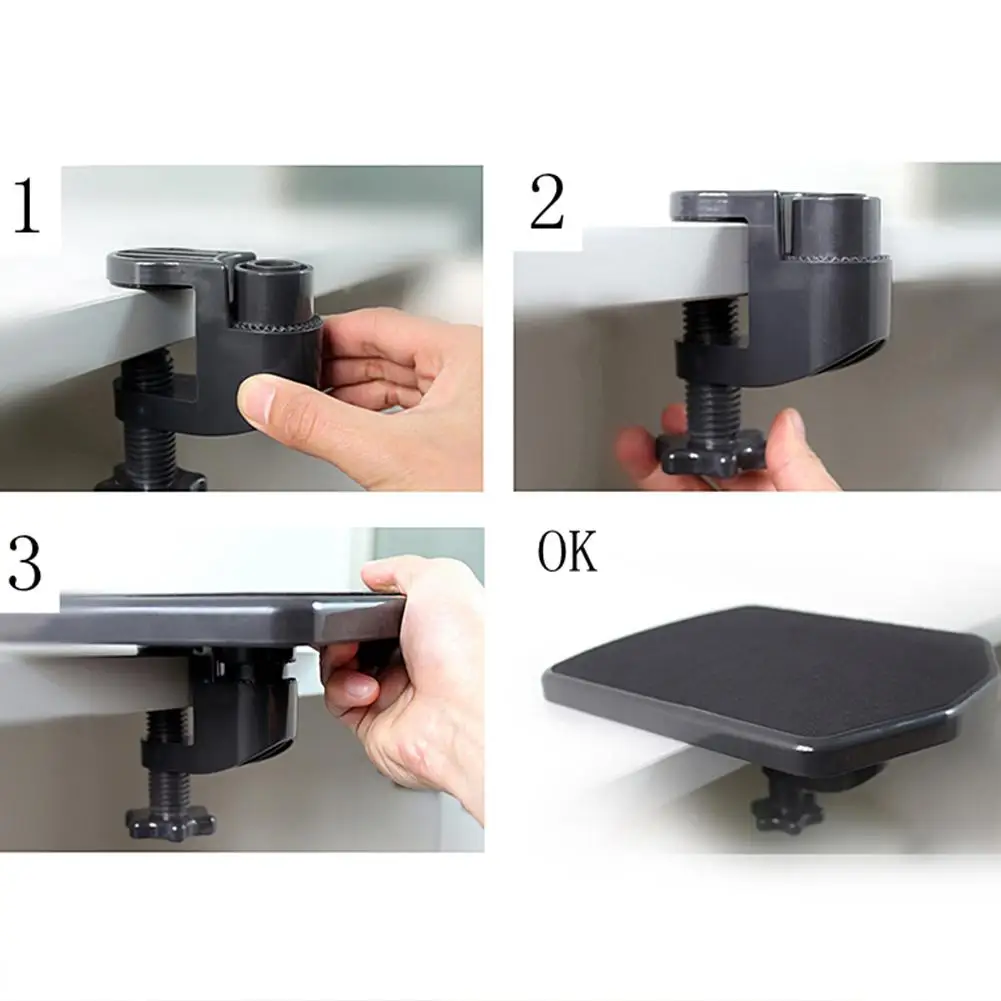 1

2

3

OK