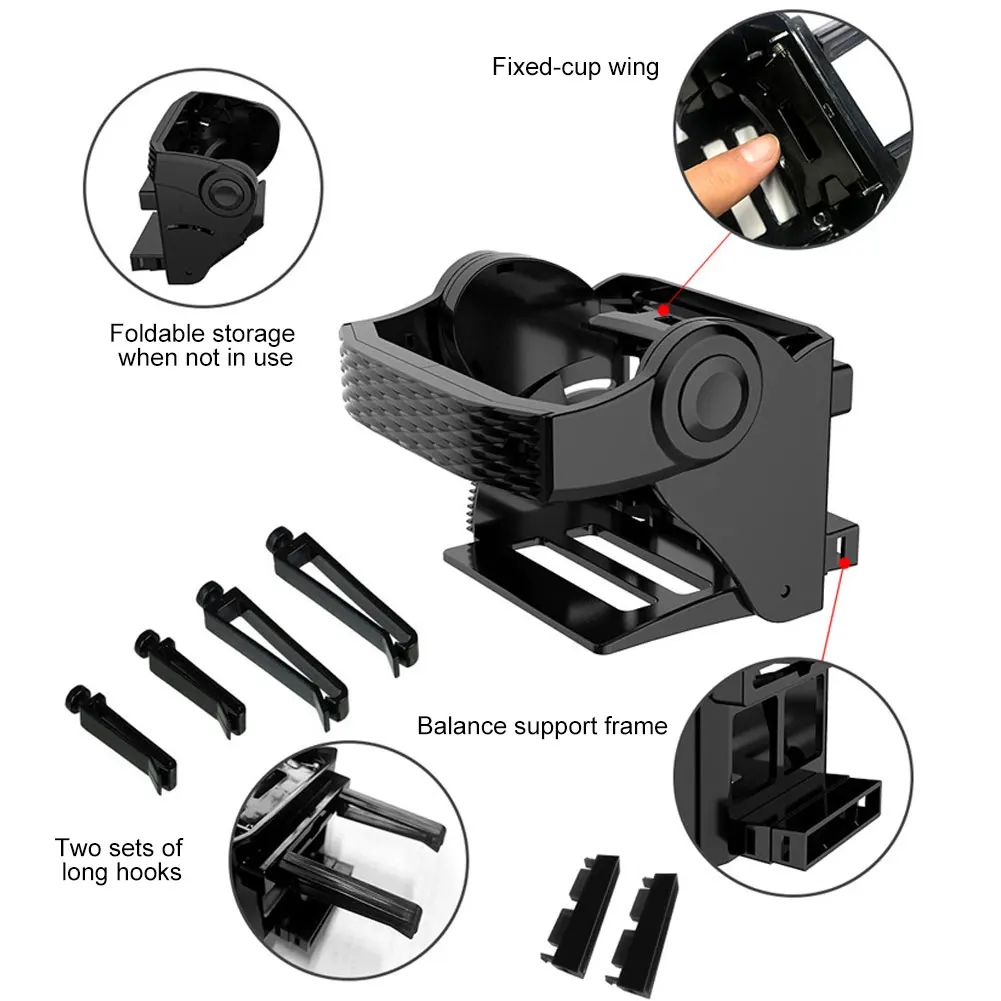 Fixed-cup wing

Foldable storage when not in use

Balance support frame

Two sets of long hooks