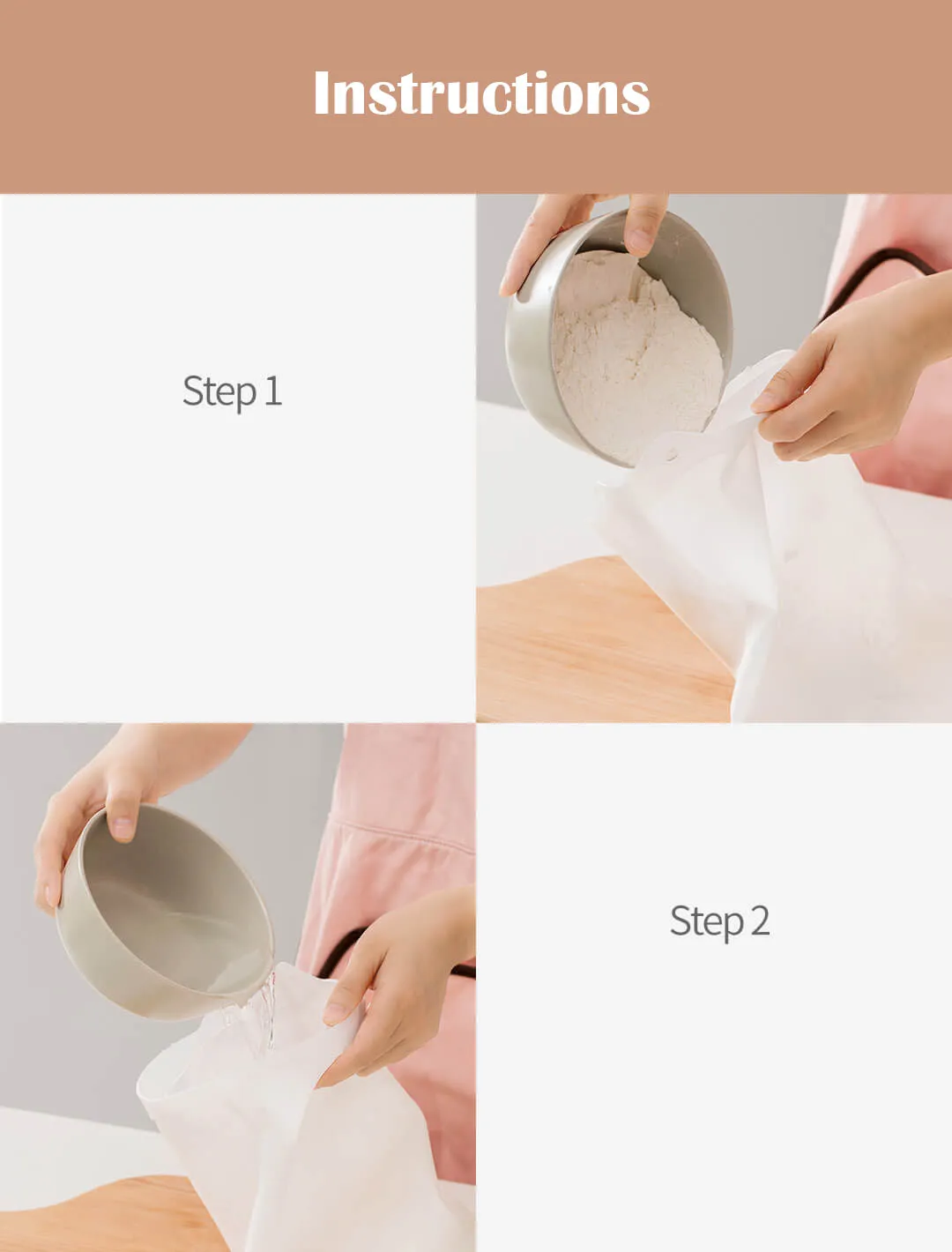 Instructions

Step 1

Step 2