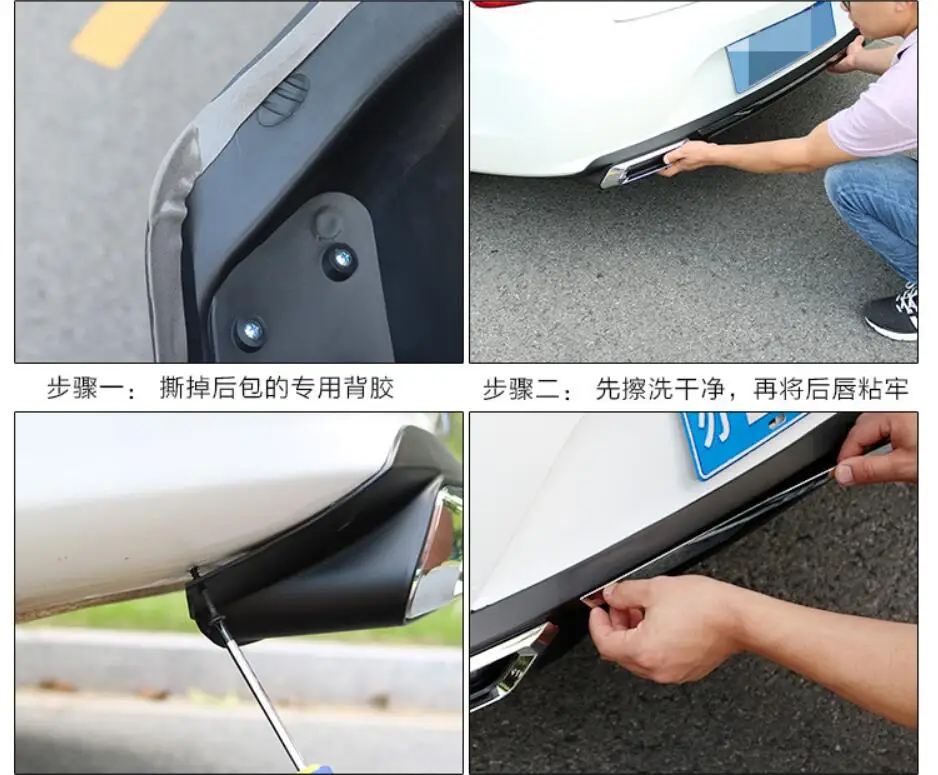 步骤一： 撕掉后包的专用背胶

步骤二： 先擦洗干净，再将后唇粘牢