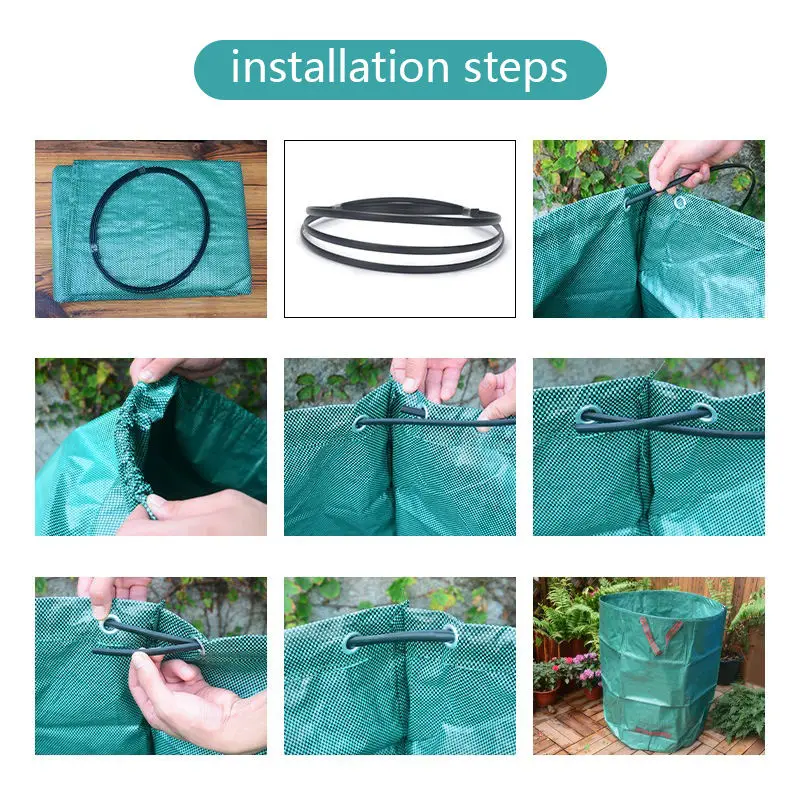 installation steps