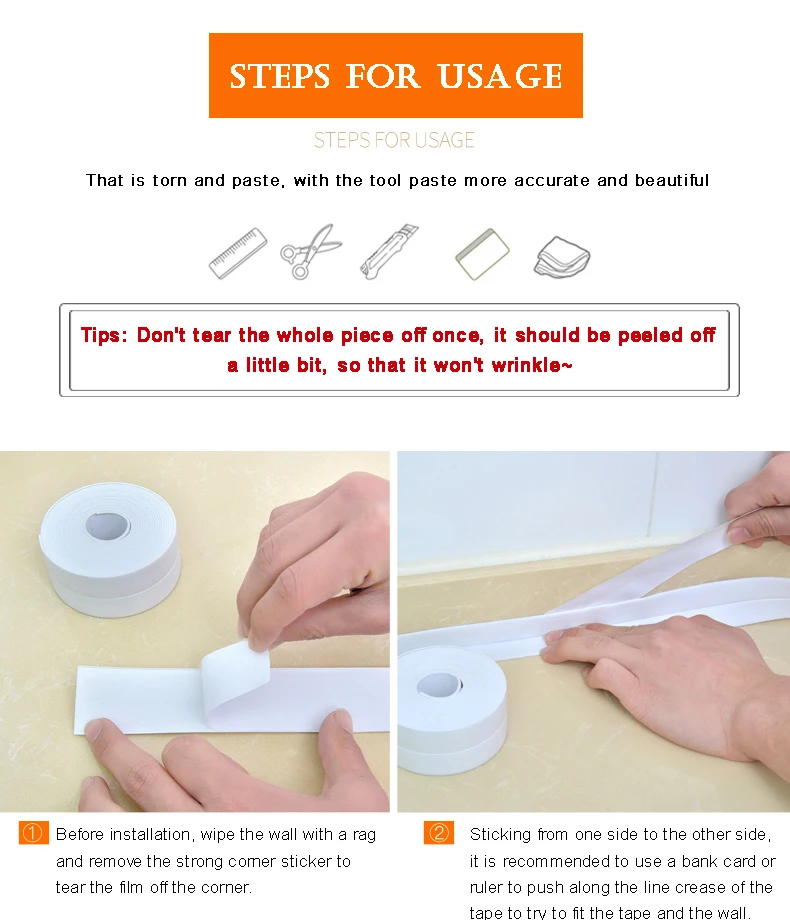 STEPS FOR USAGE

STEPS FOR USAGE

That is torn and paste, with the tool paste more accurate and beautiful

Tips: Don't tear the whole piece off once, it should be peeled off a little bit, so that it won't wrinkle~

① Before installation, wipe the wall with a rag and remove the strong corner sticker to tear the film off the corner.

② Sticking from one side to the other side, it is recommended to use a bank card or ruler to push along the line crease of the tape to try to fit the tape and the wall.