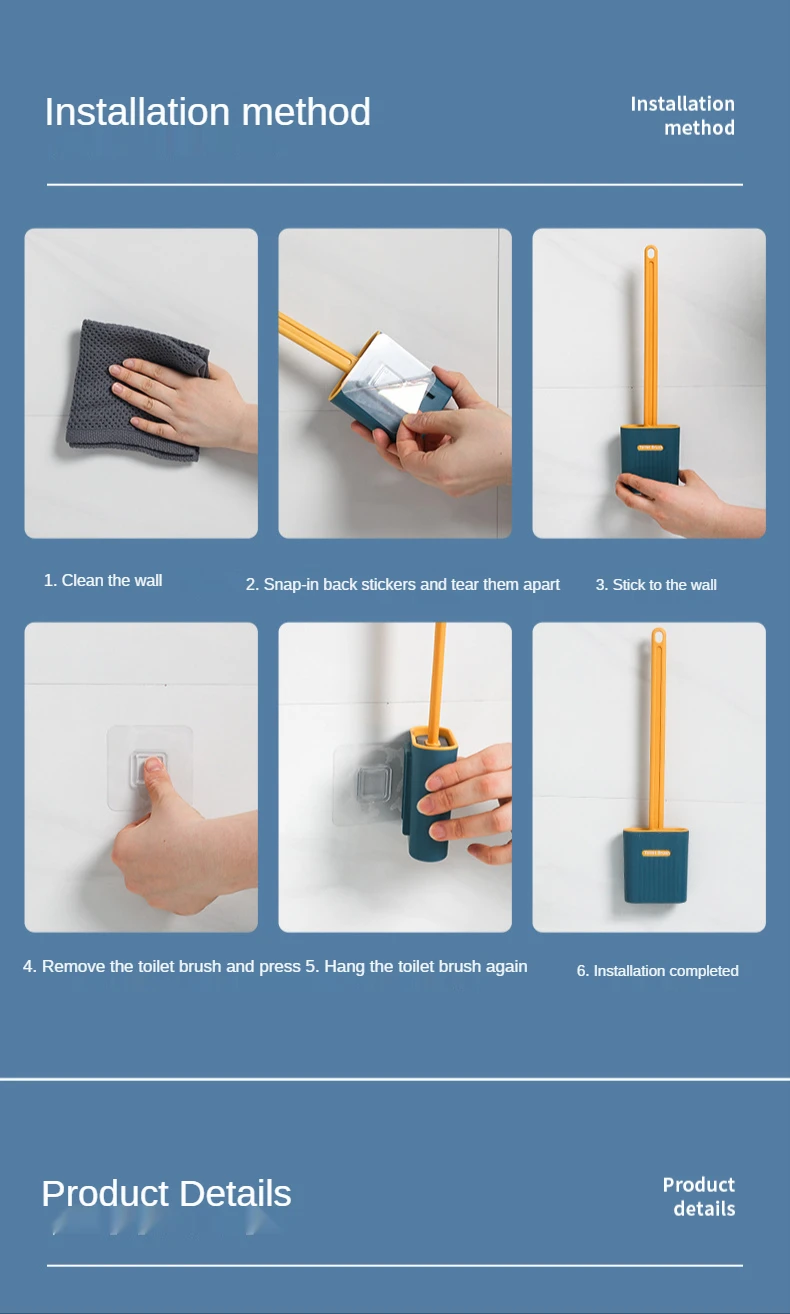 Installation method

Installation method

1. Clean the wall

2. Snap-in back stickers and tear them apart

3. Stick to the wall

4. Remove the toilet brush and press

5. Hang the toilet brush again

6. Installation completed

Product Details

Product details