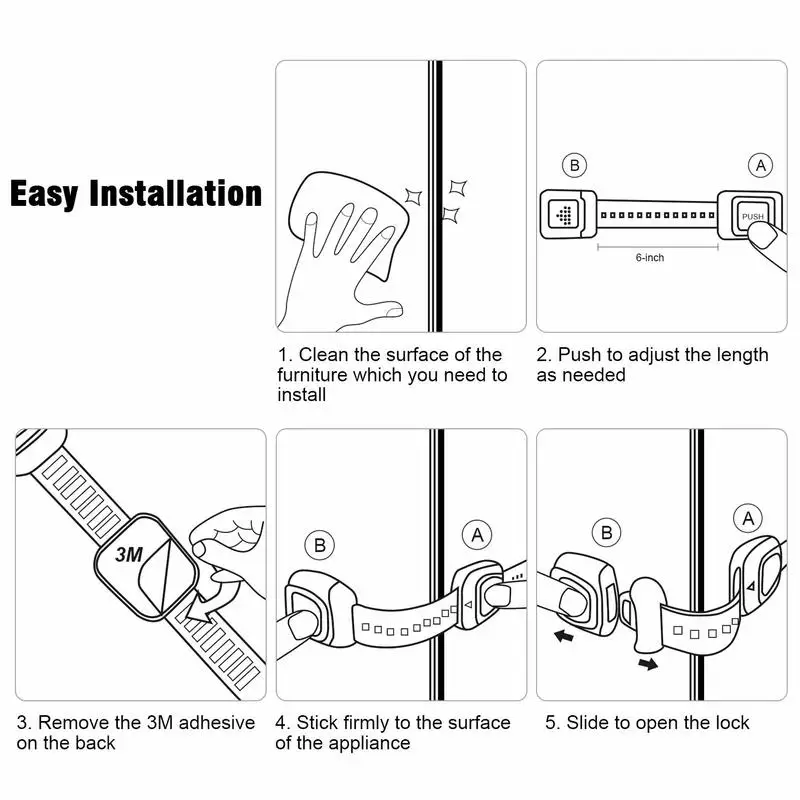 Easy Installation

1. Clean the surface of the furniture which you need to install

B A PUSH 6-inch

2. Push to adjust the length as needed

3M

3. Remove the 3M adhesive on the back

B A

4. Stick firmly to the surface of the appliance

B A

5. Slide to open the lock