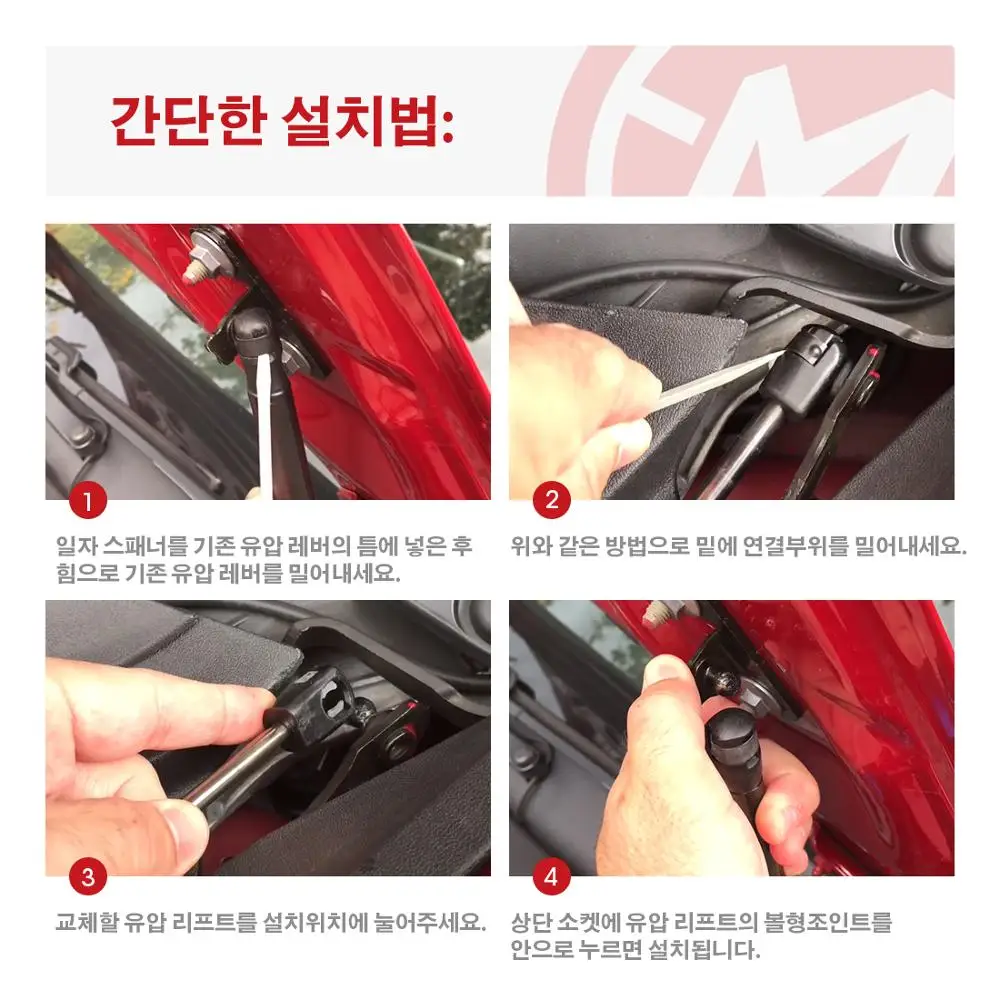 간단한 설치법:

1

일자 스패너를 기존 유압 레버의 틈에 넣은 후 힘으로 기존 유압 레버를 밀어내세요.

2

위와 같은 방법으로 밑에 연결부위를 밀어내세요.

3

교체할 유압 리프트를 설치위치에 눌어주세요.

4

상단 소켓에 유압 리프트의 볼형조인트를 안으로 누르면 설치됩니다.