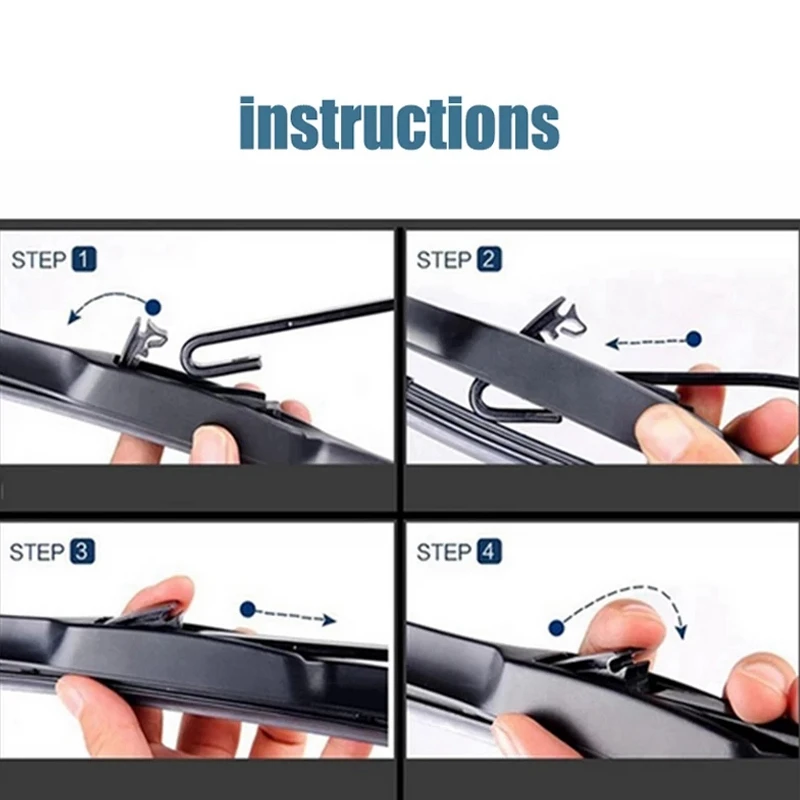 instructions

STEP 1

STEP 2

STEP 3

STEP 4