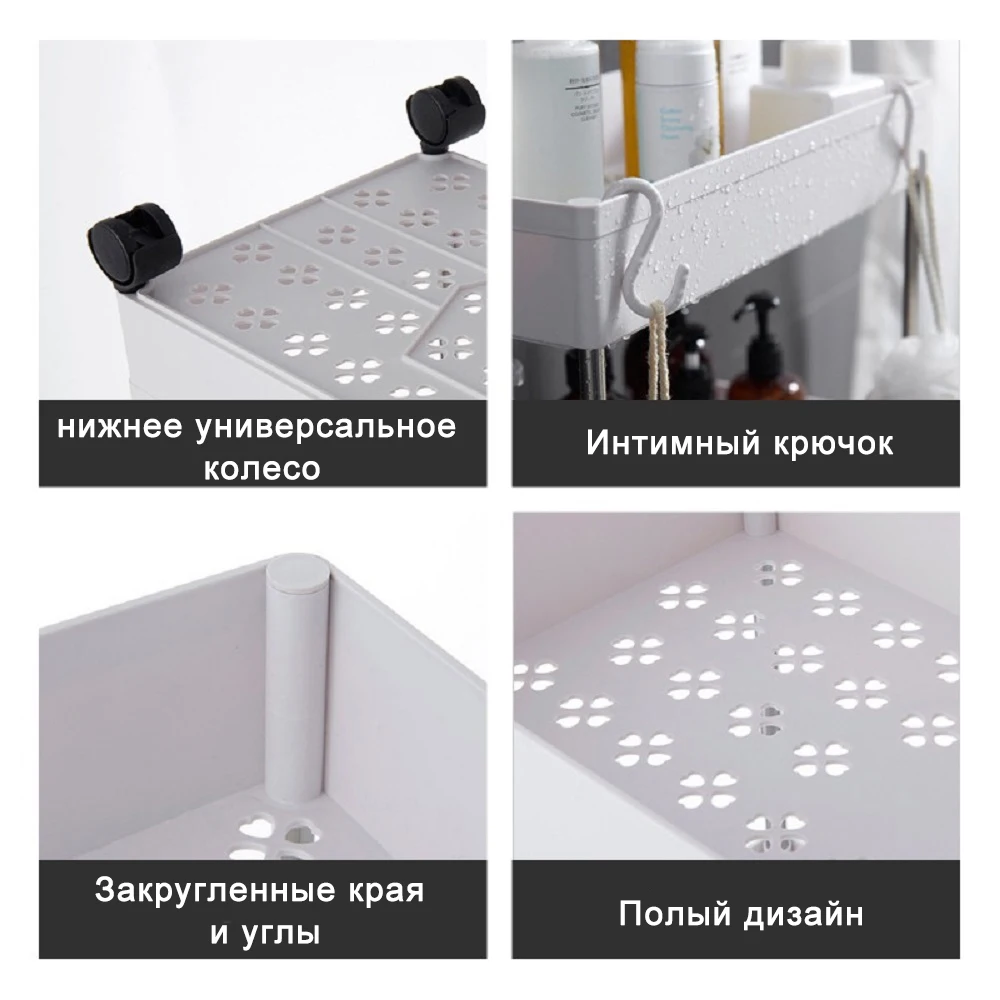 нижнее универсальное колесо

Интимный крючок

Закругленные края и углы

Полый дизайн