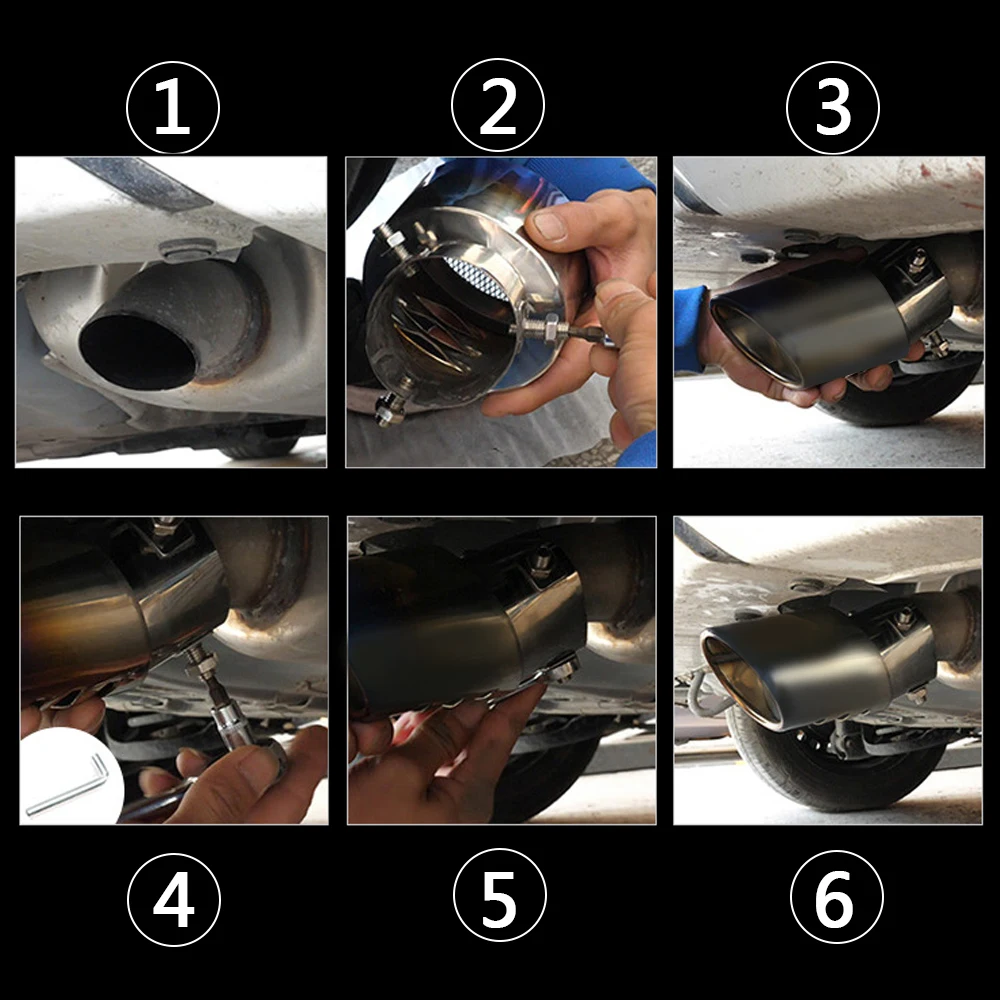 1
2
3
4
5
6