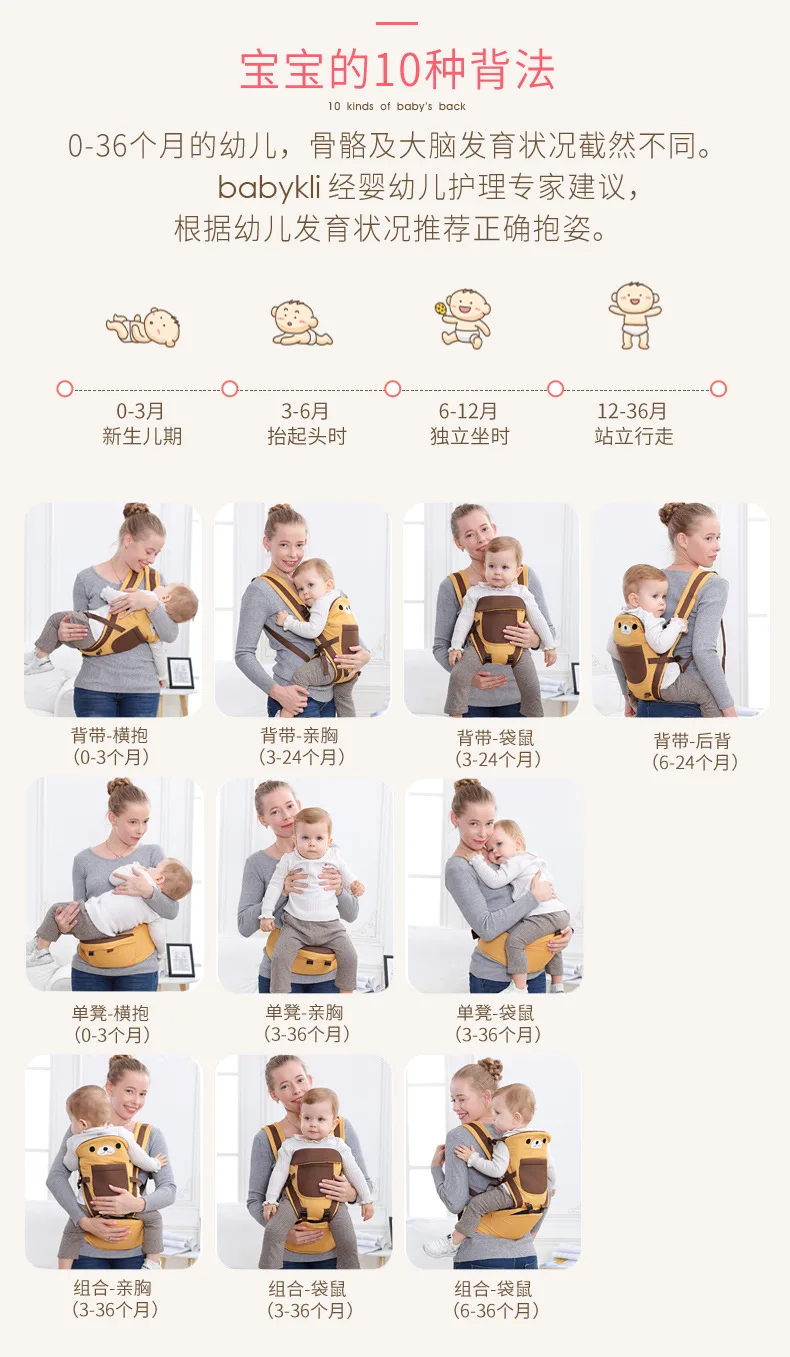 宝宝的10种背法
10 kinds of baby's back

0-36个月的幼儿，骨骼及大脑发育状况截然不同。
babykli 经婴幼儿护理专家建议，
根据幼儿发育状况推荐正确抱姿。

0-3月
新生儿期

3-6月
抬起头时

6-12月
独立坐时

12-36月
站立行走

背带-横抱
（0-3个月）

背带-亲胸
（3-24个月）

背带-袋鼠
（3-24个月）

背带-后背
（6-24个月）

单凳-横抱
（0-3个月）

单凳-亲胸
（3-36个月）

单凳-袋鼠
（3-36个月）

组合-亲胸
（3-36个月）

组合-袋鼠
（3-36个月）

组合-袋鼠
（6-36个月）