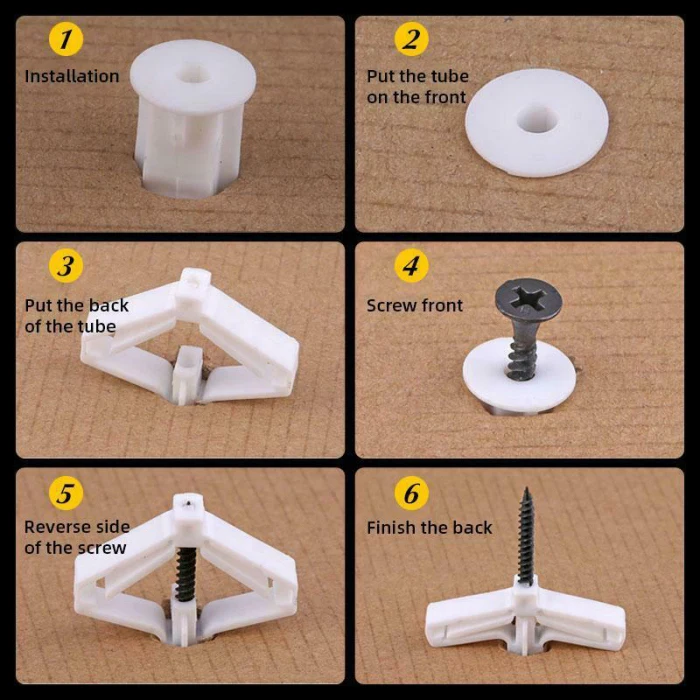 1
Installation

2
Put the tube on the front

3
Put the back of the tube

4
Screw front

5
Reverse side of the screw

6
Finish the back