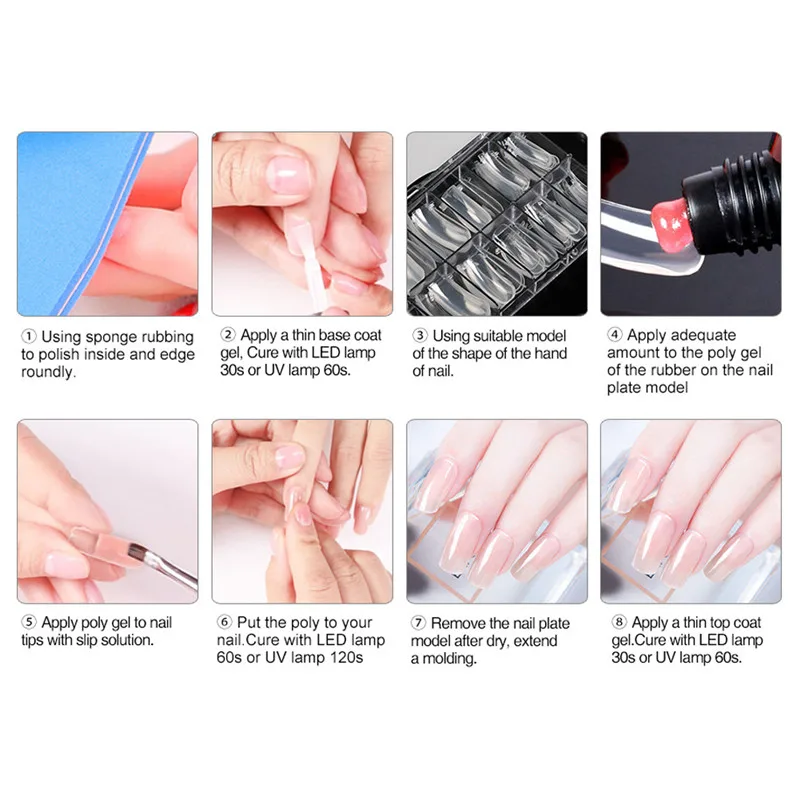 ① Using sponge rubbing to polish inside and edge roundly.

② Apply a thin base coat gel, Cure with LED lamp 30s or UV lamp 60s.

③ Using suitable model of the shape of the hand of nail.

④ Apply adequate amount to the poly gel of the rubber on the nail plate model

⑤ Apply poly gel to nail tips with slip solution.

⑥ Put the poly to your nail.Cure with LED lamp 60s or UV lamp 120s

⑦ Remove the nail plate model after dry, extend a molding.

⑧ Apply a thin top coat gel.Cure with LED lamp 30s or UV lamp 60s.