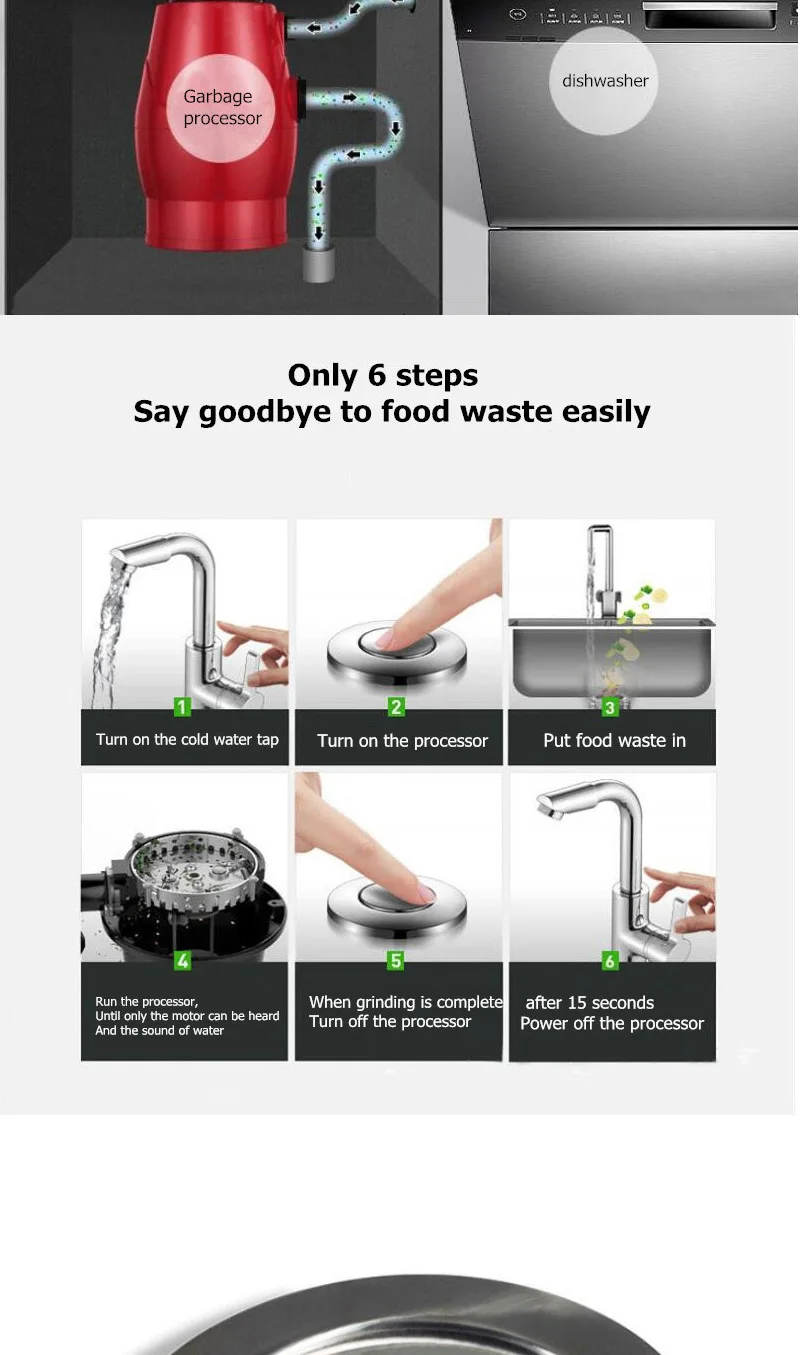 Garbage processor

dishwasher

Only 6 steps
Say goodbye to food waste easily

1
Turn on the cold water tap

2
Turn on the processor

3
Put food waste in

4
Run the processor,
Until only the motor can be heard
And the sound of water

5
When grinding is complete
Turn off the processor

6
after 15 seconds
Power off the processor