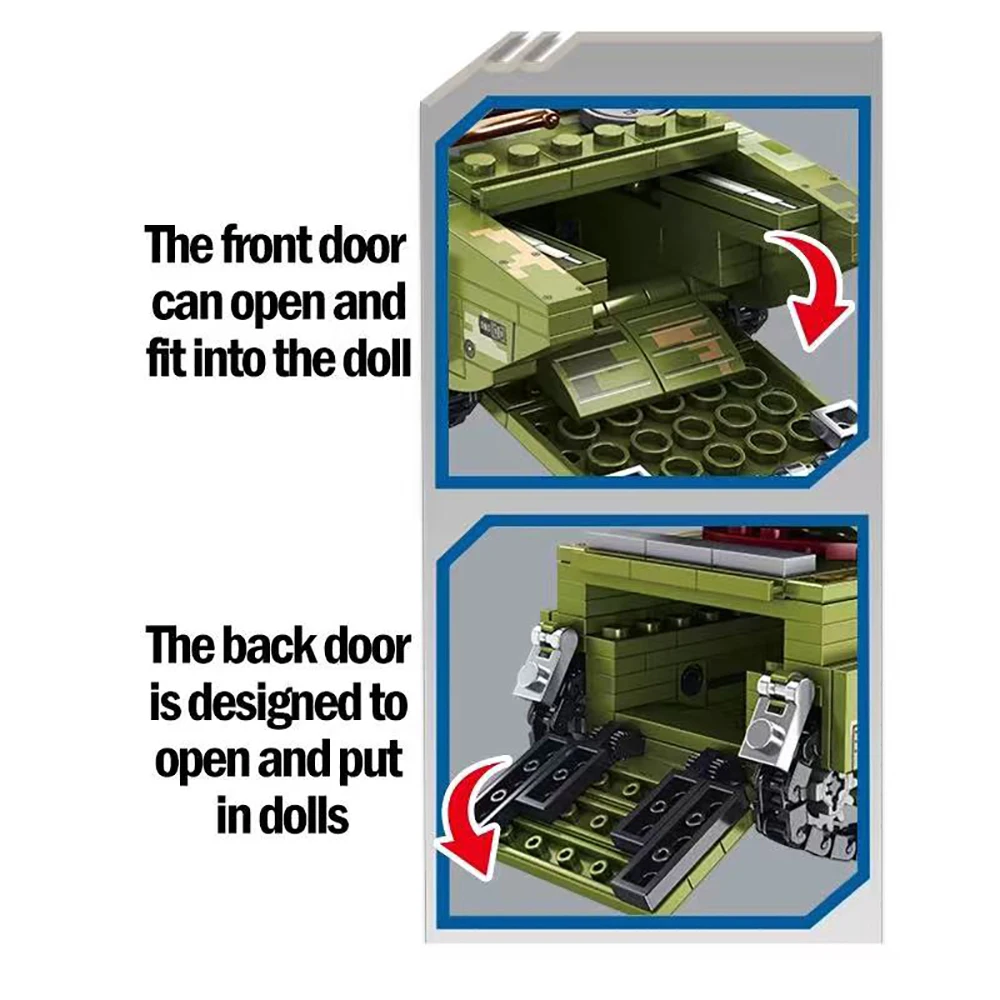 The front door can open and fit into the doll

The back door is designed to open and put in dolls