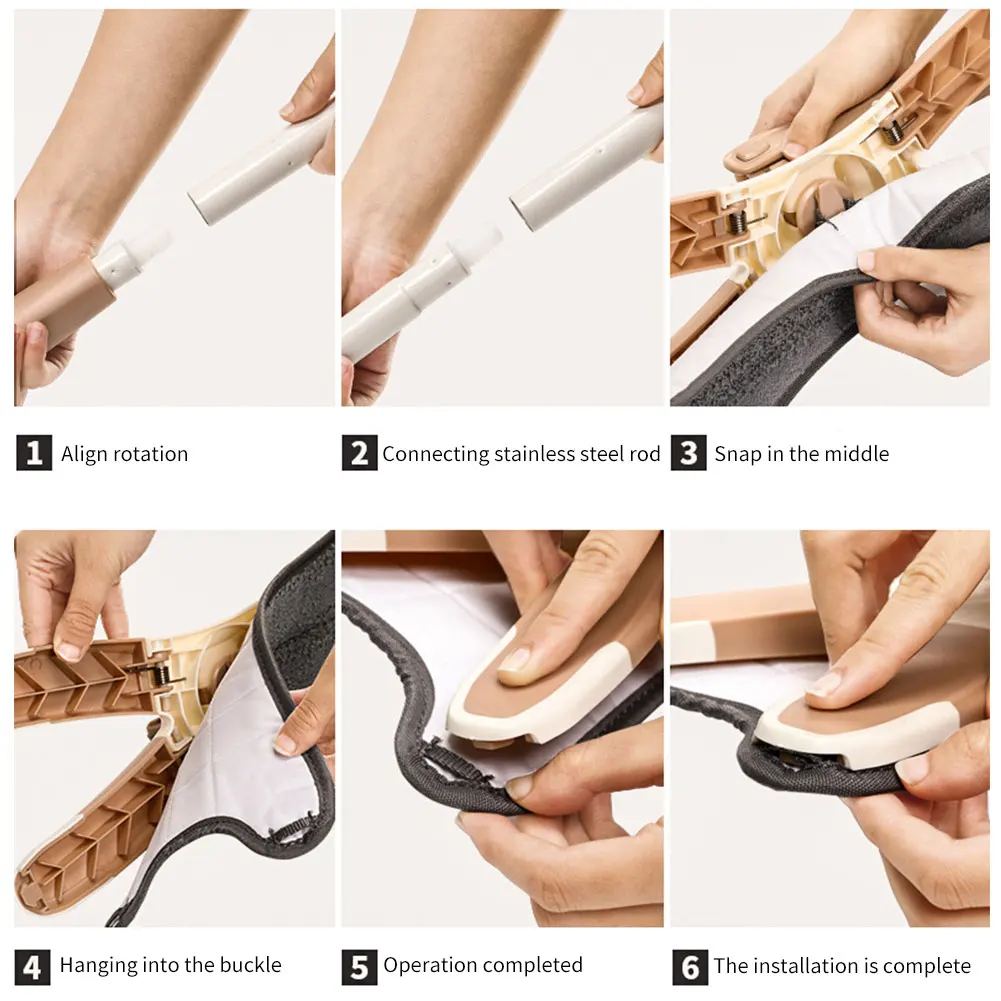 1 Align rotation

2 Connecting stainless steel rod

3 Snap in the middle

4 Hanging into the buckle

5 Operation completed

6 The installation is complete