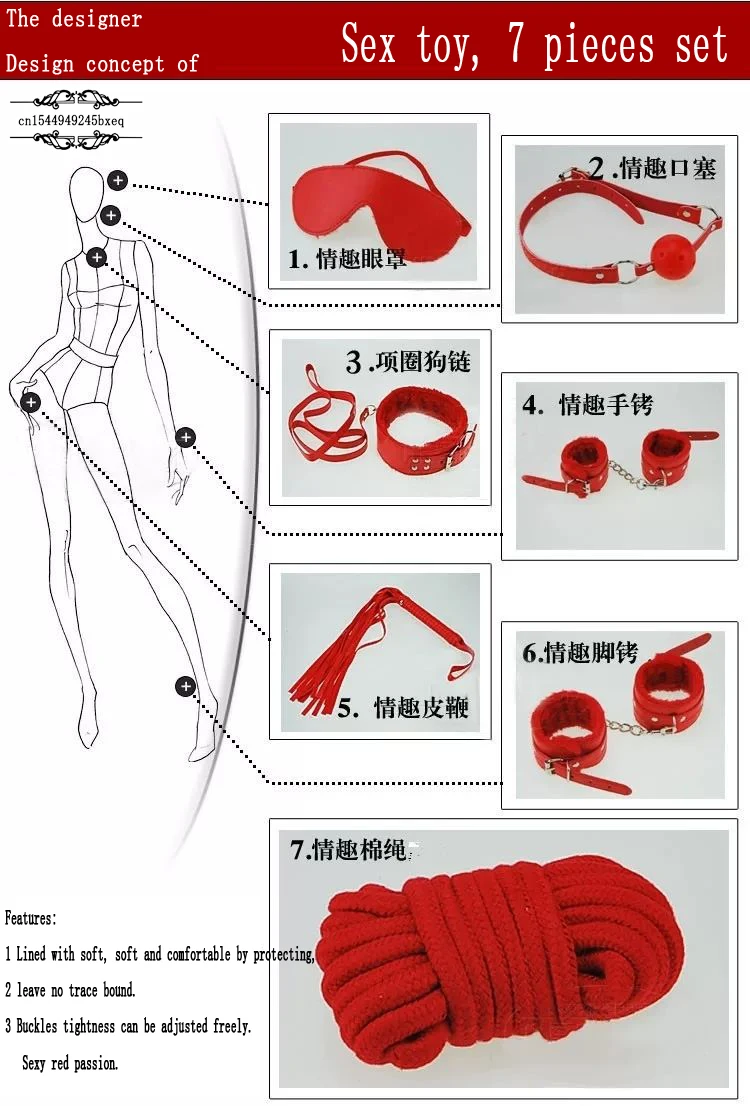 The designer
Design concept of

Sex toy, 7 pieces set

cn1544949245bxeq

1. 情趣眼罩

2 .情趣口塞

3 .项圈狗链

4. 情趣手铐

5. 情趣皮鞭

6.情趣脚铐

7.情趣棉绳

Features:

1 Lined with soft, soft and comfortable by protecting,

2 leave no trace bound.

3 Buckles tightness can be adjusted freely.

Sexy red passion.