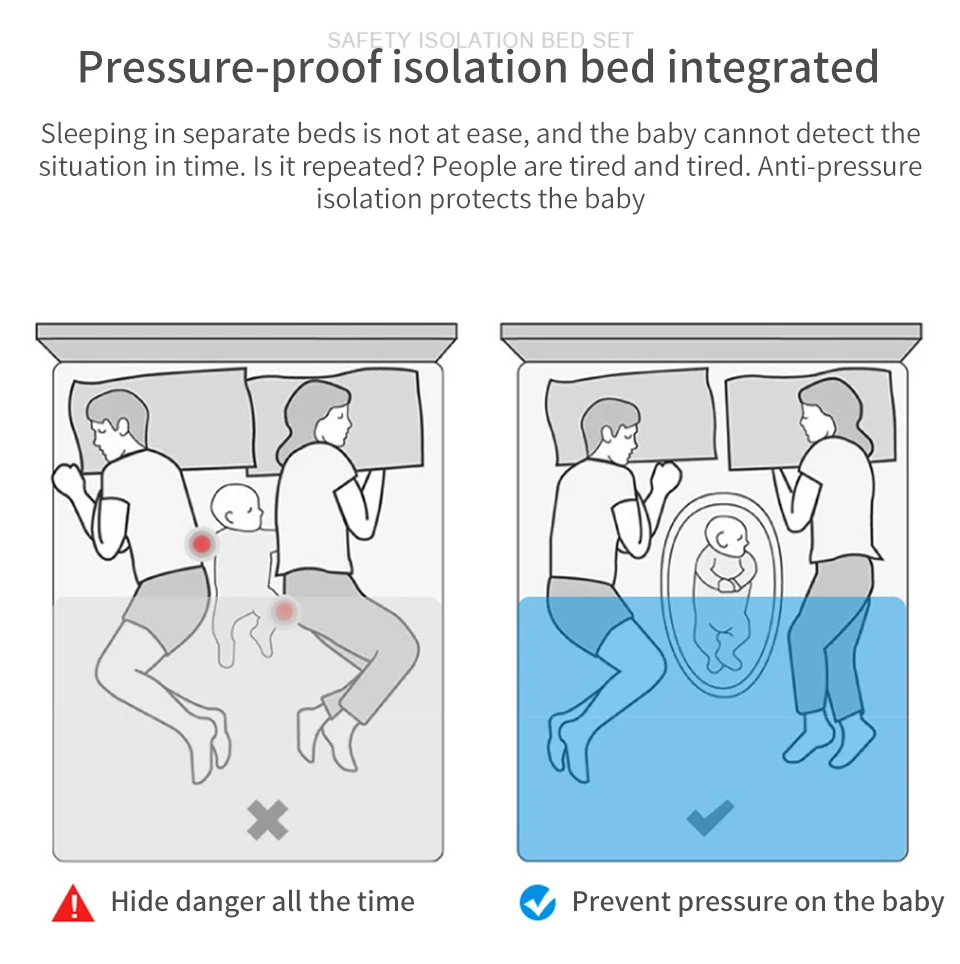 SAFETY ISOLATION BED SET

Pressure-proof isolation bed integrated

Sleeping in separate beds is not at ease, and the baby cannot detect the situation in time. Is it repeated? People are tired and tired. Anti-pressure isolation protects the baby

Hide danger all the time

Prevent pressure on the baby