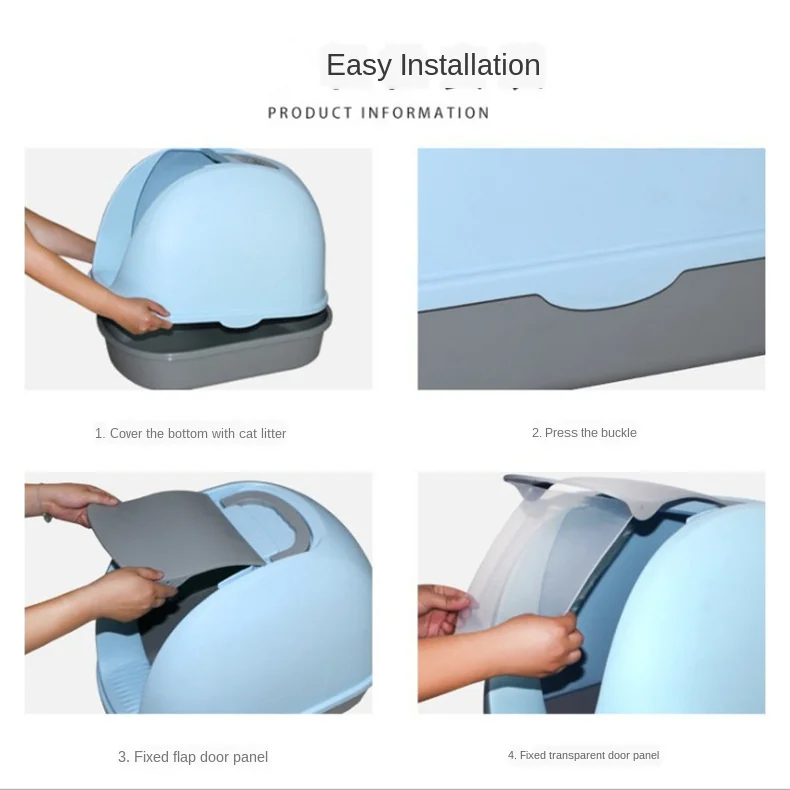 Easy Installation

PRODUCT INFORMATION

1. Cover the bottom with cat litter

2. Press the buckle

3. Fixed flap door panel

4. Fixed transparent door panel