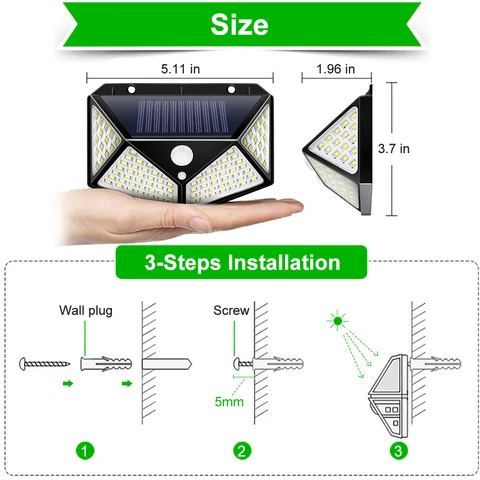 Size

5.11 in

1.96 in

3.7 in

3-Steps Installation

Wall plug

Screw

5mm

1

2

3