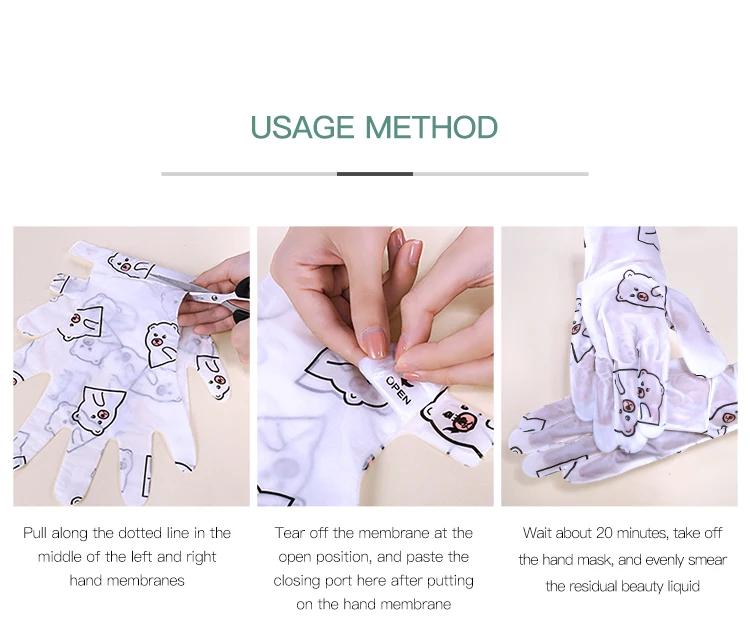 USAGE METHOD

OPEN

Pull along the dotted line in the middle of the left and right hand membranes

Tear off the membrane at the open position, and paste the closing port here after putting on the hand membrane

Wait about 20 minutes, take off the hand mask, and evenly smear the residual beauty liquid