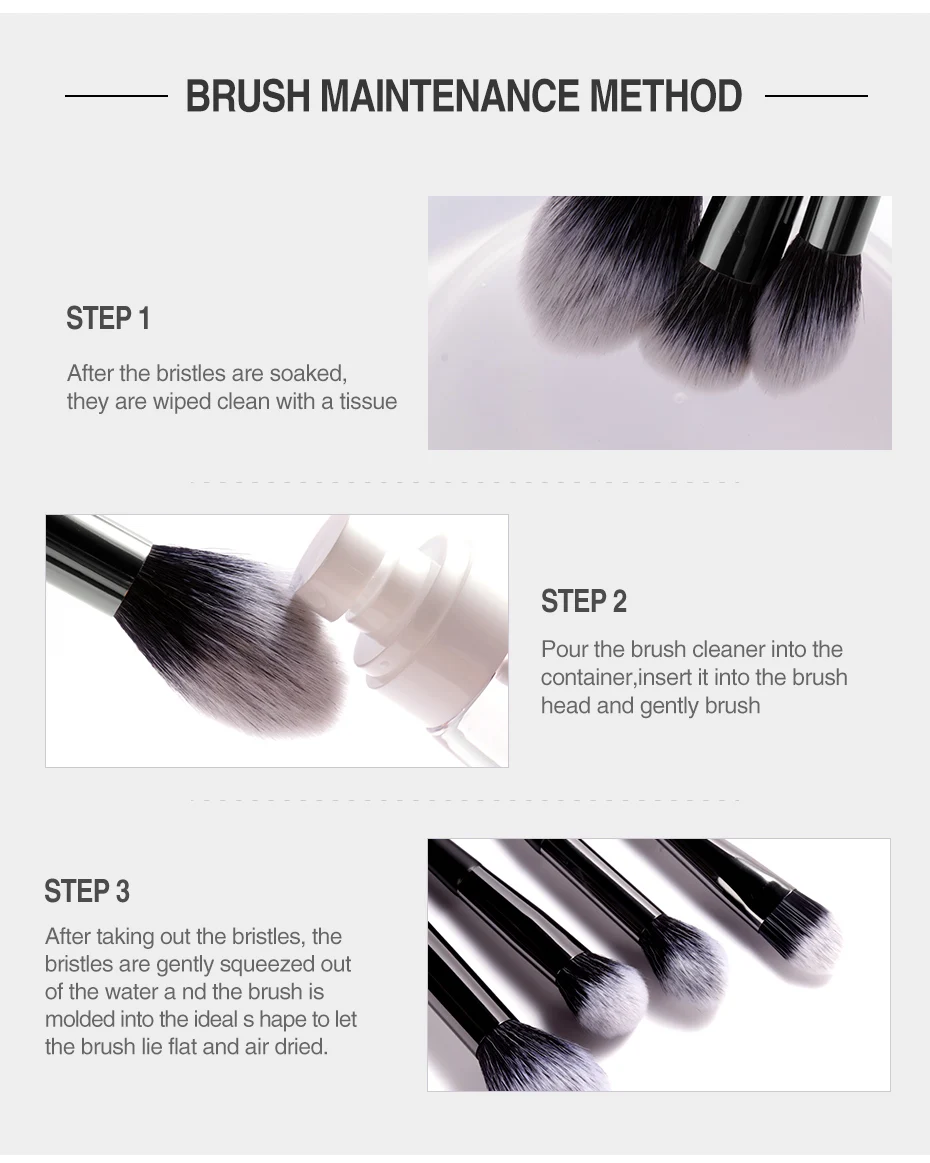 BRUSH MAINTENANCE METHOD

STEP 1

After the bristles are soaked, they are wiped clean with a tissue

STEP 2

Pour the brush cleaner into the container,insert it into the brush head and gently brush

STEP 3

After taking out the bristles, the bristles are gently squeezed out of the water a nd the brush is molded into the ideal s hape to let the brush lie flat and air dried.