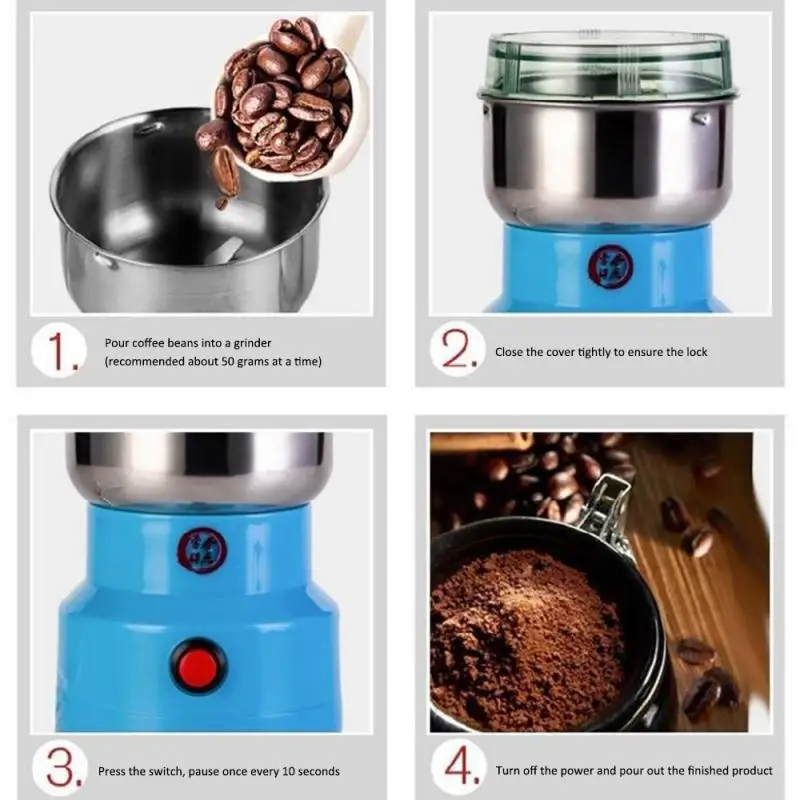 1. Pour coffee beans into a grinder (recommended about 50 grams at a time)

2. Close the cover tightly to ensure the lock

3. Press the switch, pause once every 10 seconds

4. Turn off the power and pour out the finished product