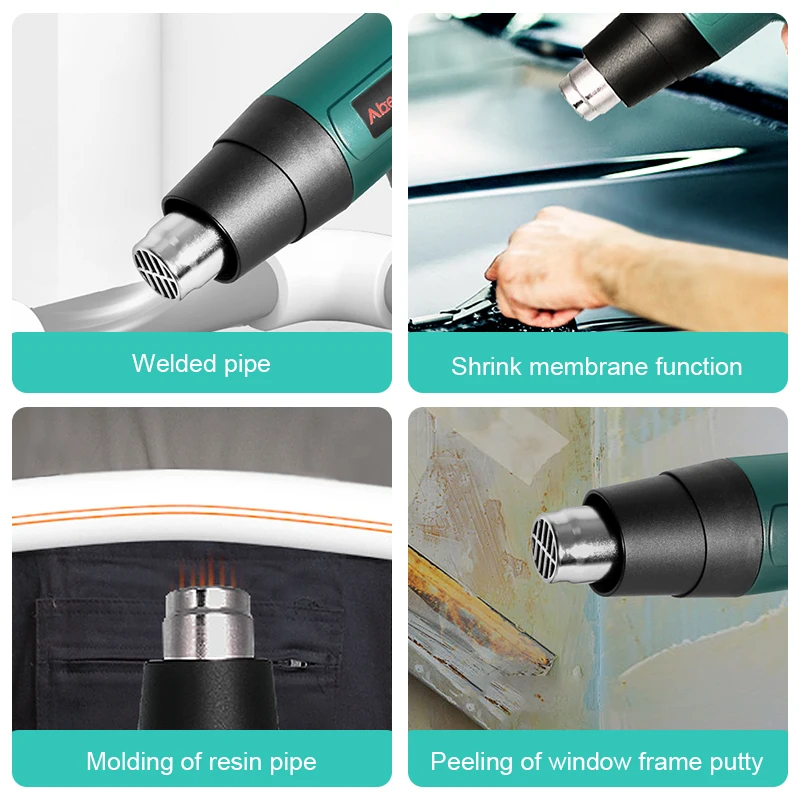 Abe

Welded pipe

Shrink membrane function

Molding of resin pipe

Peeling of window frame putty