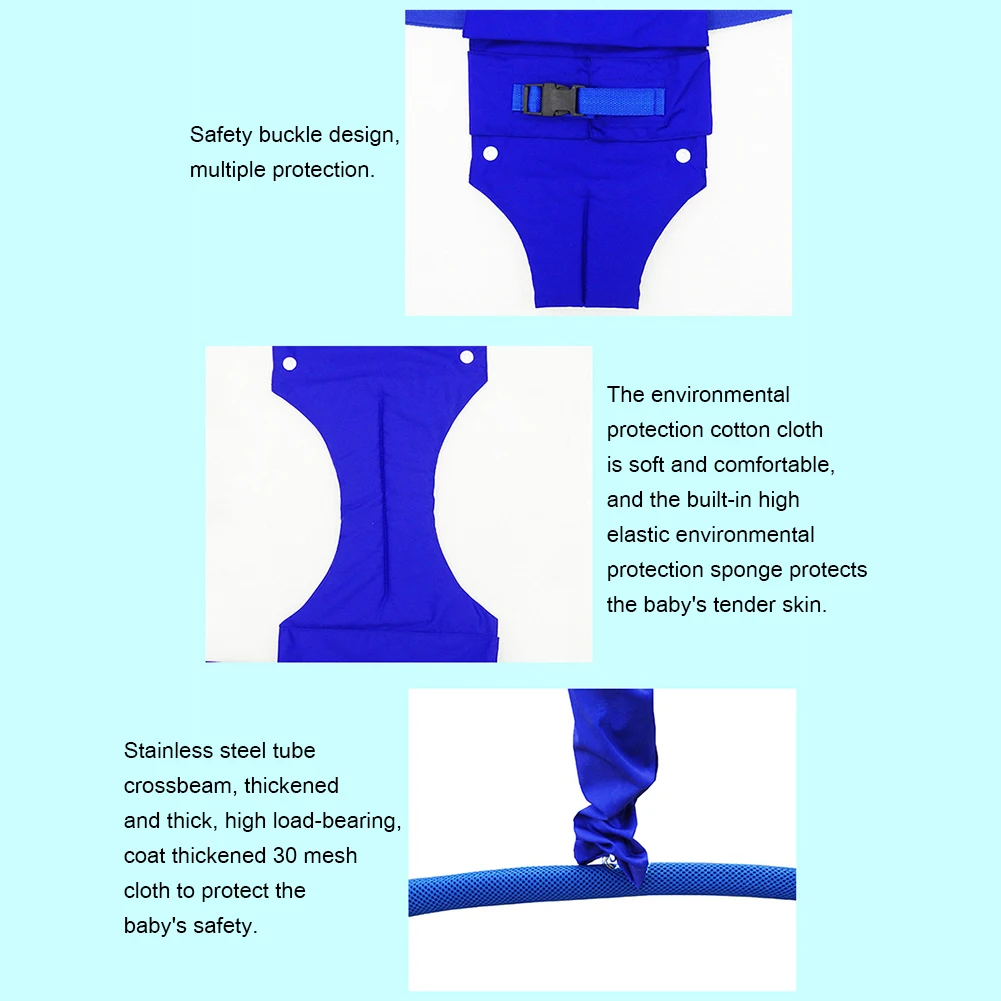 Safety buckle design, multiple protection.

The environmental protection cotton cloth is soft and comfortable, and the built-in high elastic environmental protection sponge protects the baby's tender skin.

Stainless steel tube crossbeam, thickened and thick, high load-bearing, coat thickened 30 mesh cloth to protect the baby's safety.