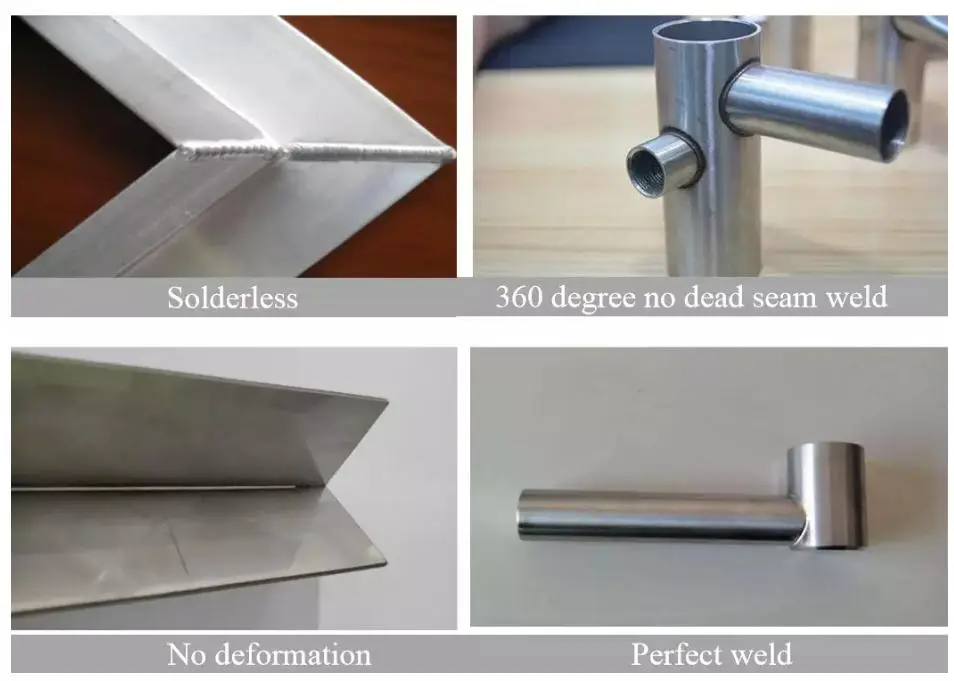 Solderless

360 degree no dead seam weld

No deformation

Perfect weld