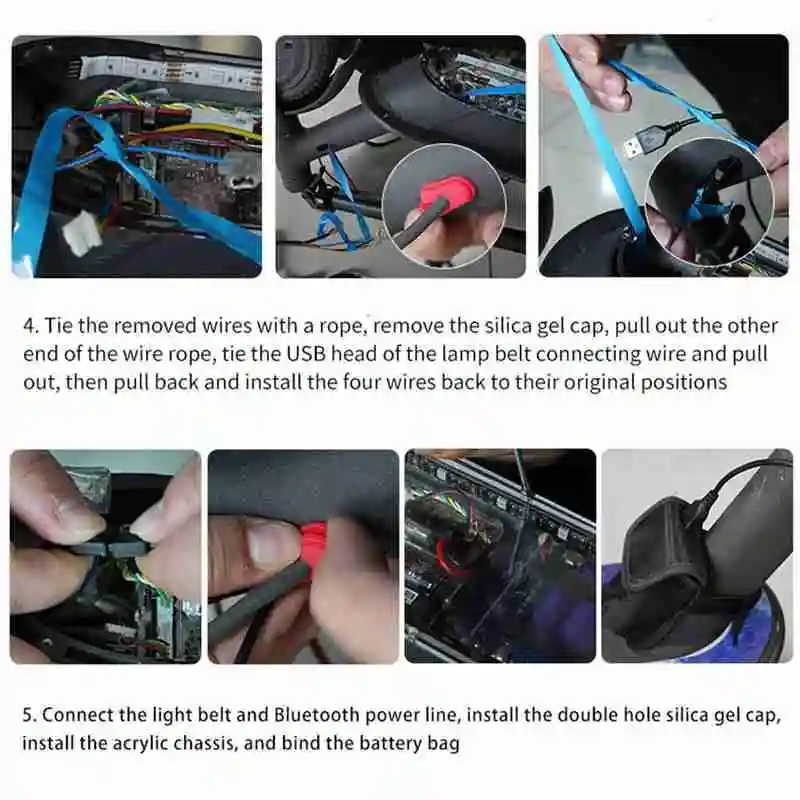 4. Tie the removed wires with a rope, remove the silica gel cap, pull out the other end of the wire rope, tie the USB head of the lamp belt connecting wire and pull out, then pull back and install the four wires back to their original positions

5. Connect the light belt and Bluetooth power line, install the double hole silica gel cap, install the acrylic chassis, and bind the battery bag