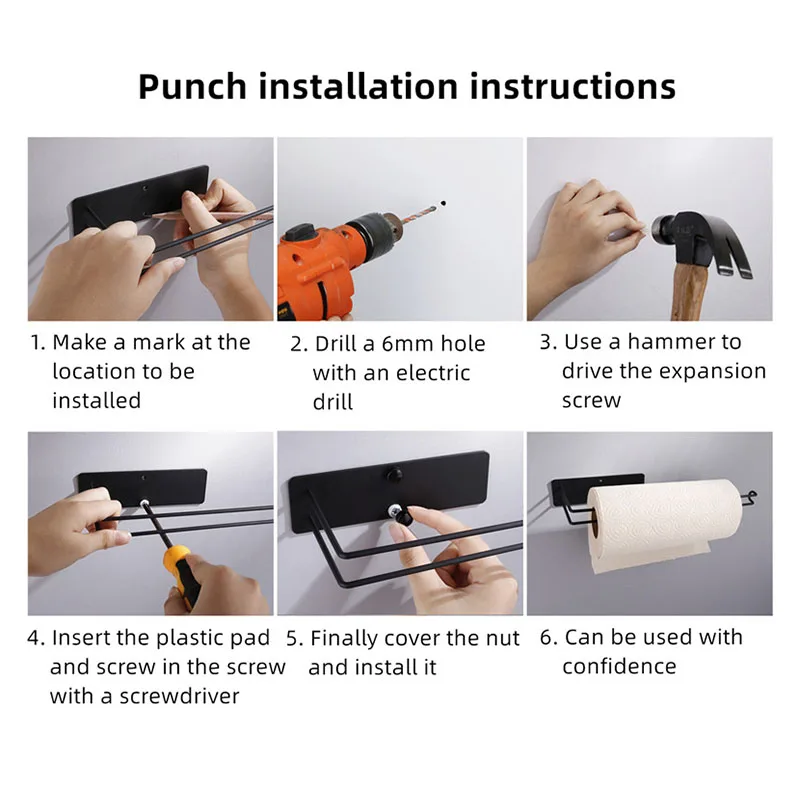 Punch installation instructions

1. Make a mark at the location to be installed

2. Drill a 6mm hole with an electric drill

3. Use a hammer to drive the expansion screw

4. Insert the plastic pad and screw in the screw with a screwdriver

5. Finally cover the nut and install it

6. Can be used with confidence