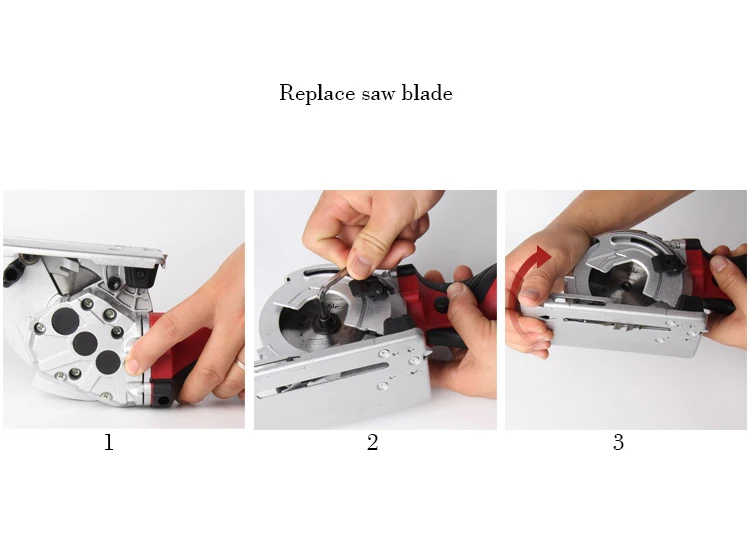 Replace saw blade

1

2

3