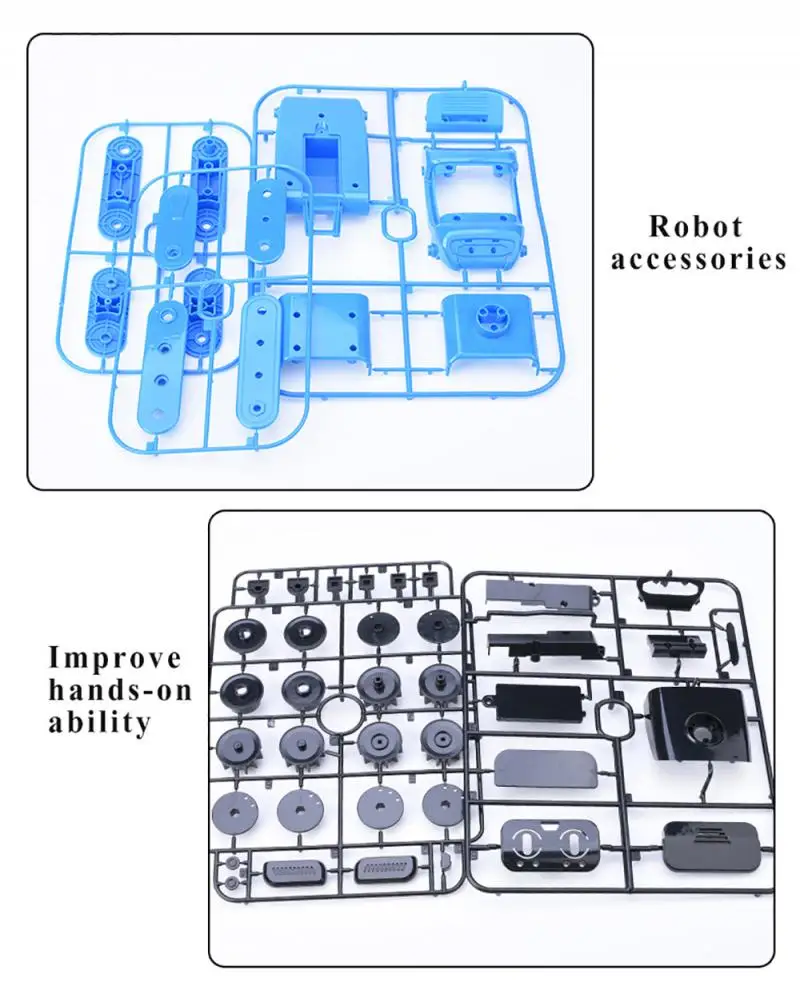 Robot accessories

Improve hands-on ability