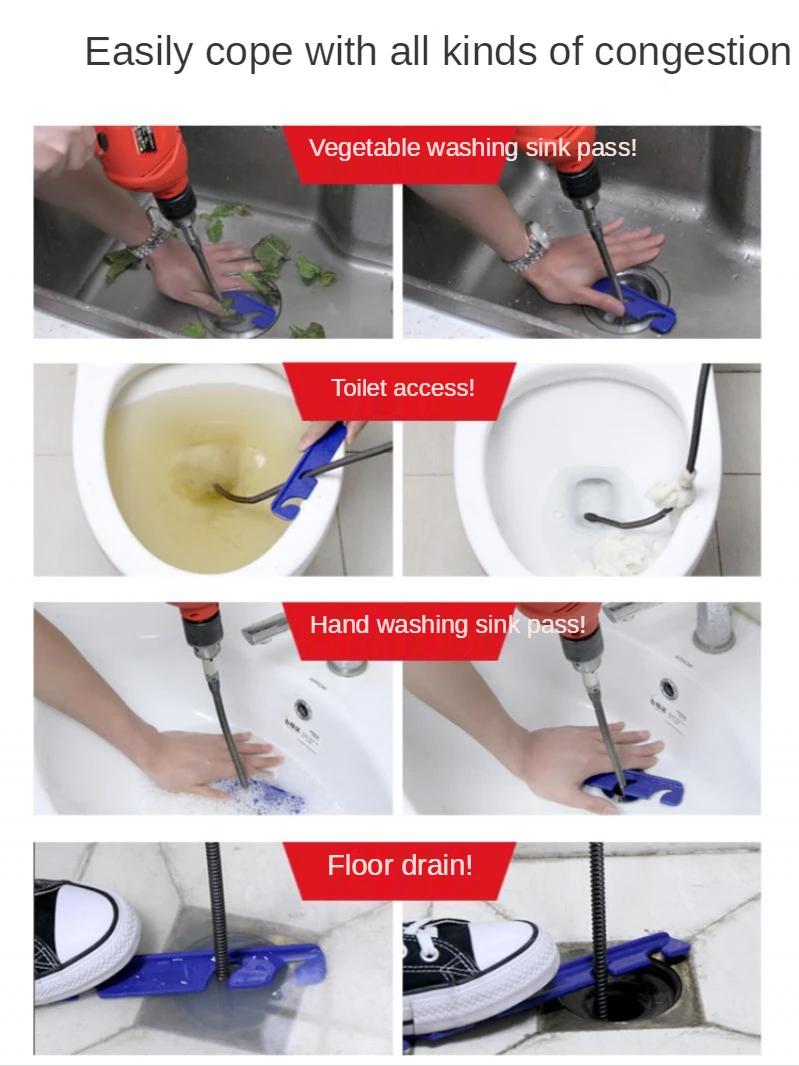 Easily cope with all kinds of congestion

Vegetable washing sink pass!

Toilet access!

Hand washing sink pass!

Floor drain!