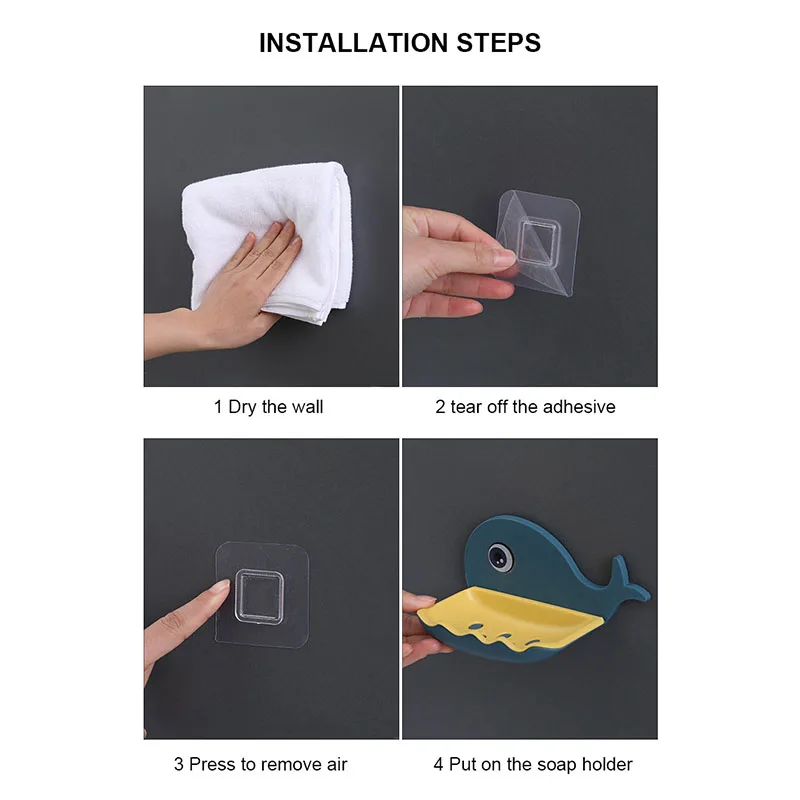 INSTALLATION STEPS

1 Dry the wall

2 tear off the adhesive

3 Press to remove air

4 Put on the soap holder