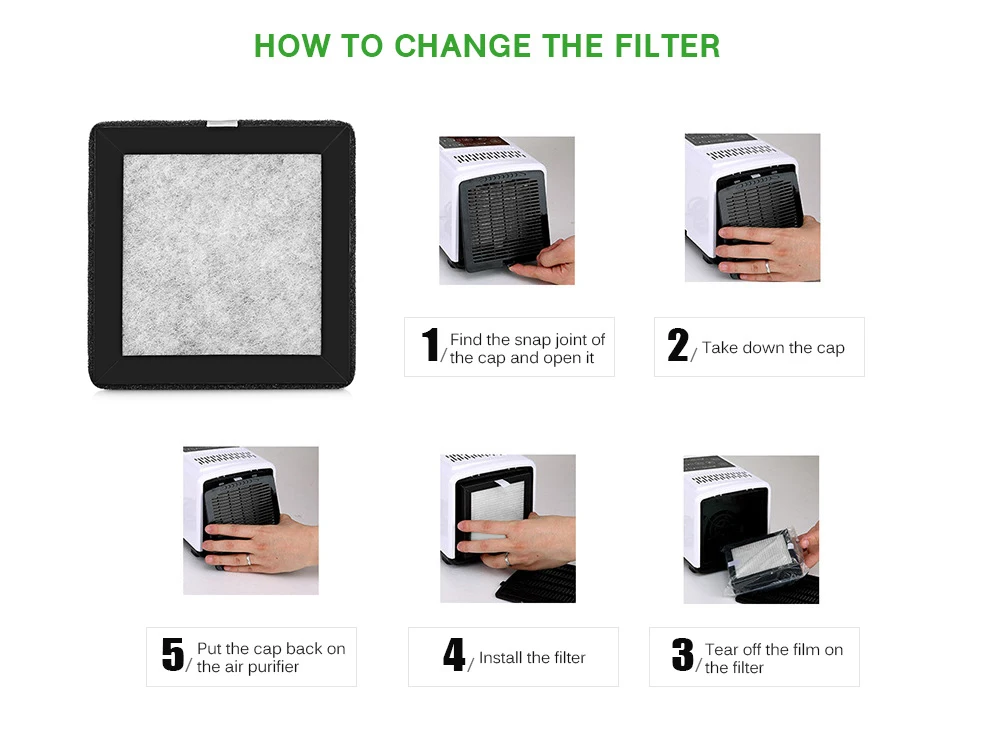 HOW TO CHANGE THE FILTER

1/ Find the snap joint of the cap and open it

2/ Take down the cap

5/ Put the cap back on the air purifier

4/ Install the filter

3/ Tear off the film on the filter