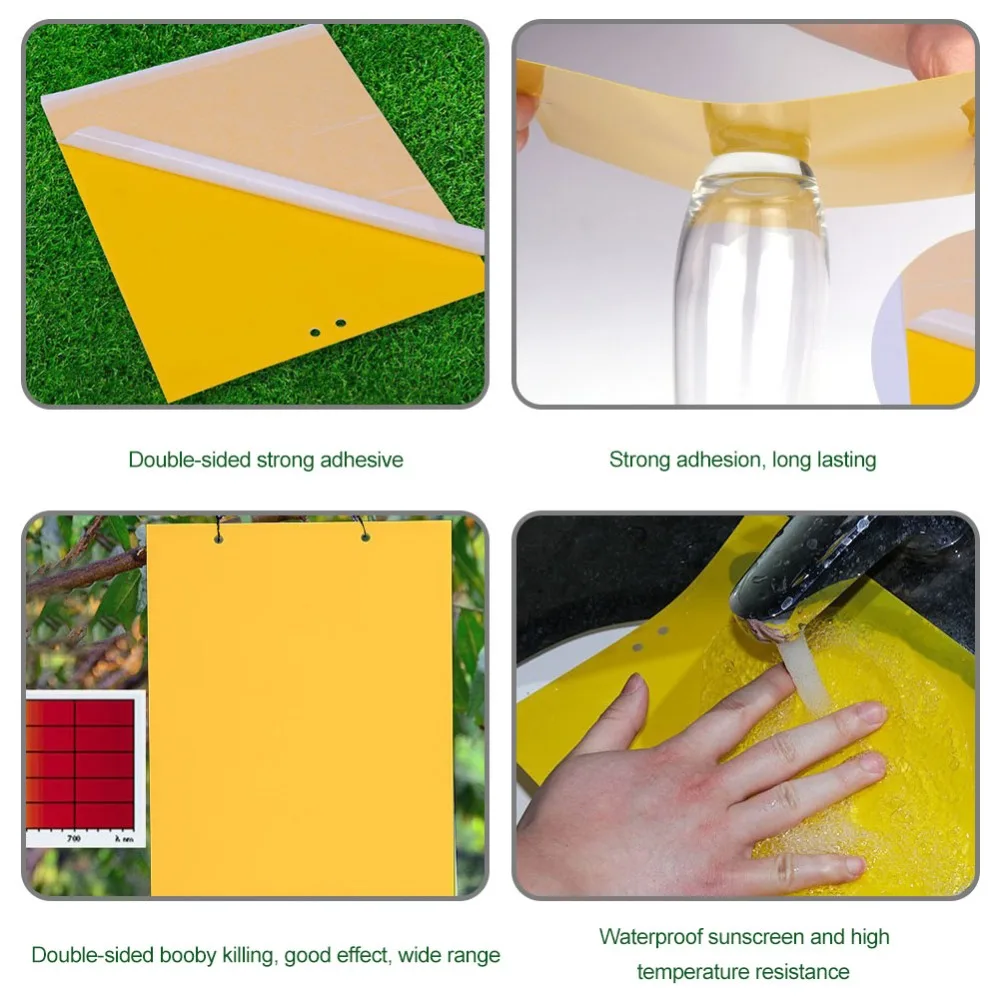 Double-sided strong adhesive

Strong adhesion, long lasting

700 λ nm

Double-sided booby killing, good effect, wide range

Waterproof sunscreen and high temperature resistance