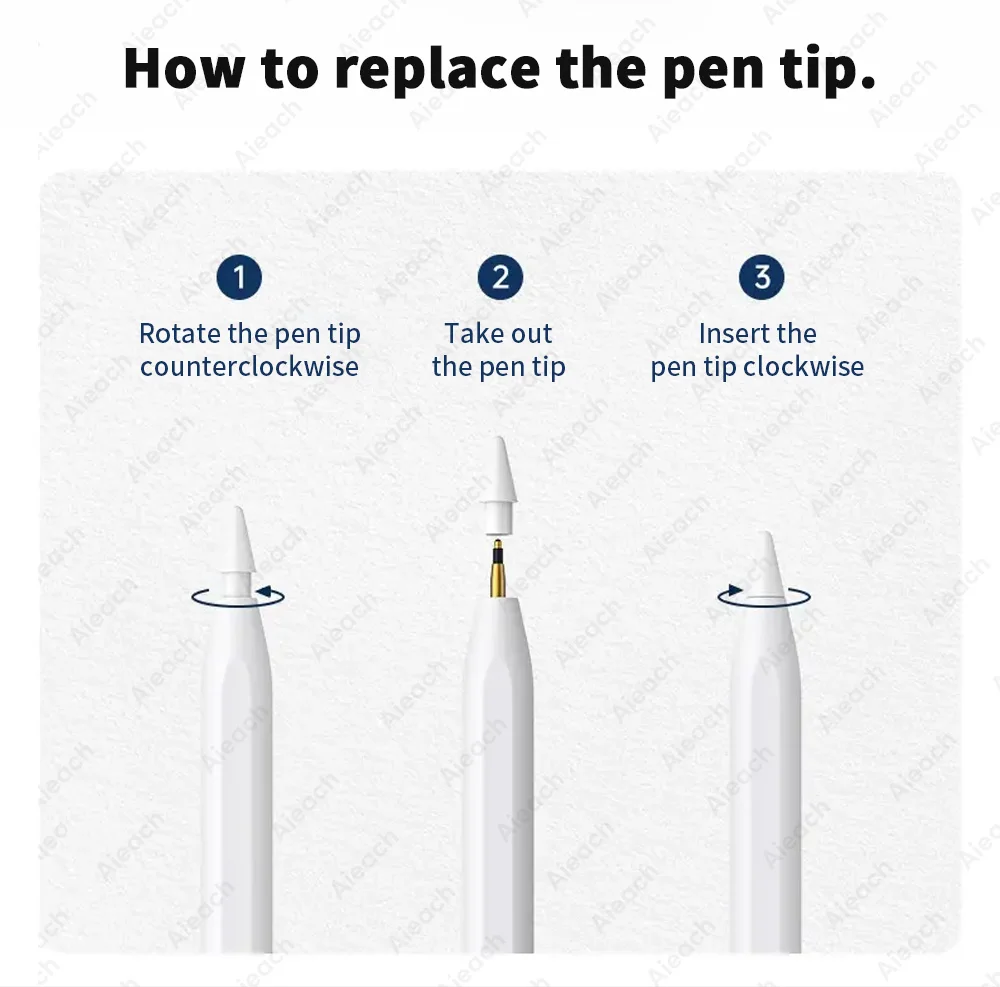 How to replace the pen tip.

1
Rotate the pen tip counterclockwise

2
Take out the pen tip

3
Insert the pen tip clockwise

Aieach