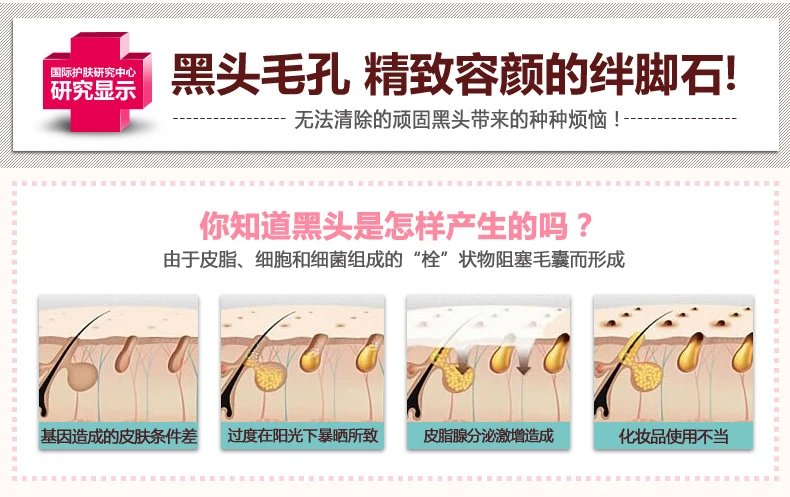 国际护肤研究中心
研究显示

黑头毛孔 精致容颜的绊脚石!

无法清除的顽固黑头带来的种种烦恼!

你知道黑头是怎样产生的吗?

由于皮脂、细胞和细菌组成的“栓”状物阻塞毛囊而形成

基因造成的皮肤条件差

过度在阳光下暴晒所致

皮脂腺分泌激增造成

化妆品使用不当